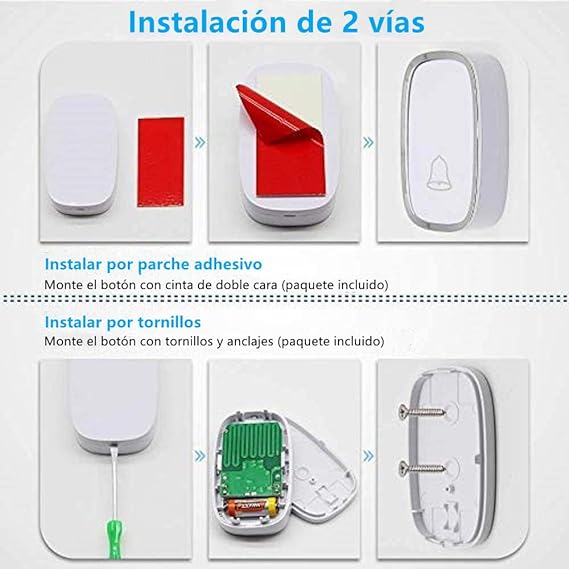 Instalación de 2 vías

Instalar por parche adhesivo
Monte el botón con cinta de doble cara (paquete incluido)

Instalar por tornillos
Monte el botón con tornillos y anclajes (paquete incluido)