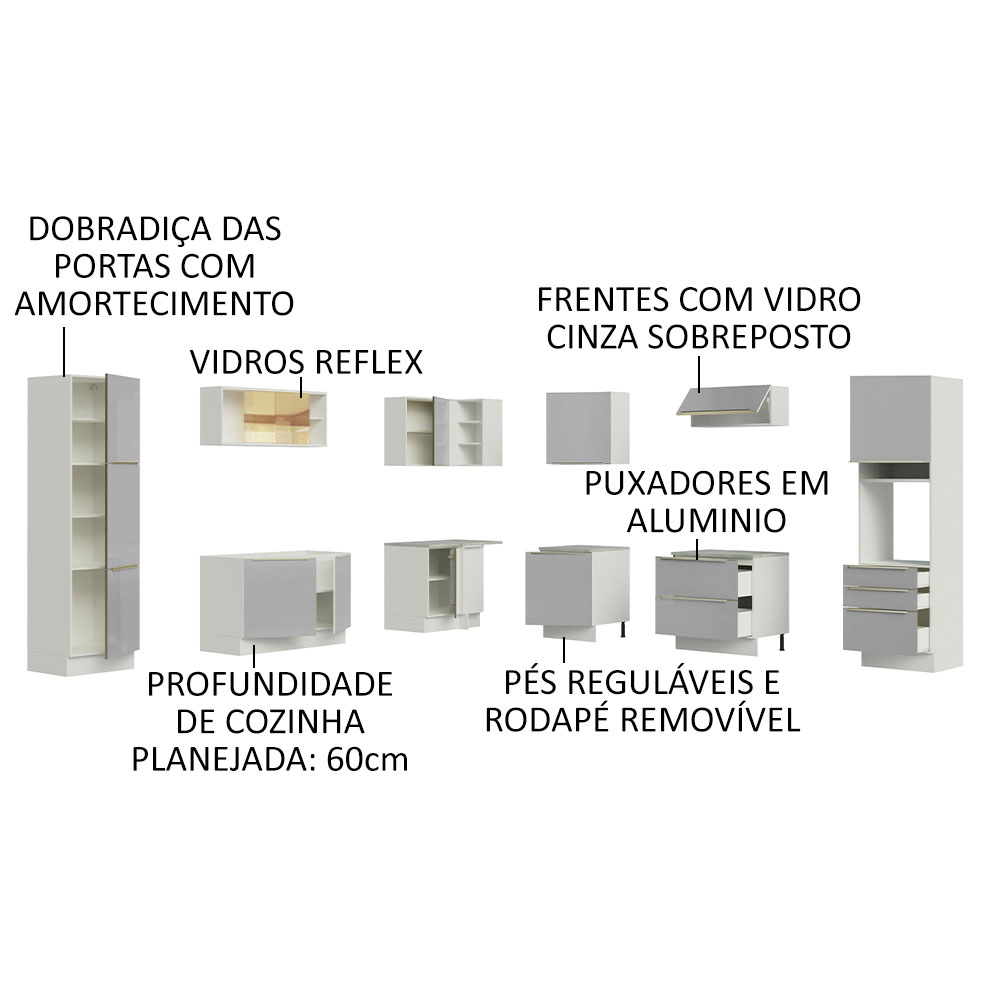 DOBRADIÇA DAS PORTAS COM AMORTECIMENTO

VIDROS REFLEX

FRENTES COM VIDRO CINZA SOBREPOSTO

PUXADORES EM ALUMINIO

PROFUNDIDADE DE COZINHA PLANEJADA: 60cm

PÉS REGULÁVEIS E RODAPÉ REMOVÍVEL