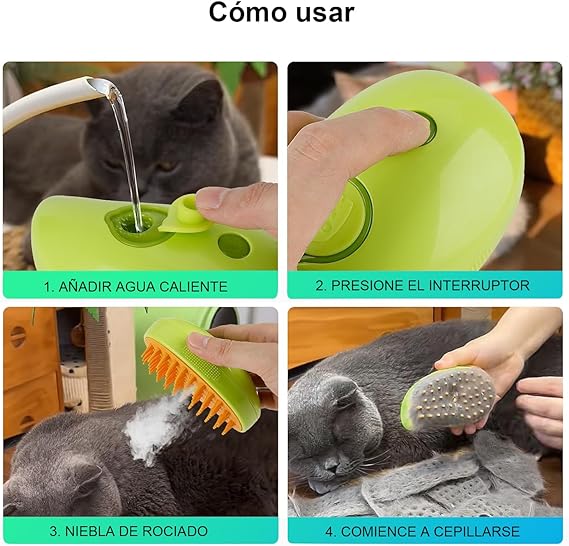 Cómo usar

1. AÑADIR AGUA CALIENTE

2. PRESIONE EL INTERRUPTOR

3. NIEBLA DE ROCIADO

4. COMIENCE A CEPILLARSE