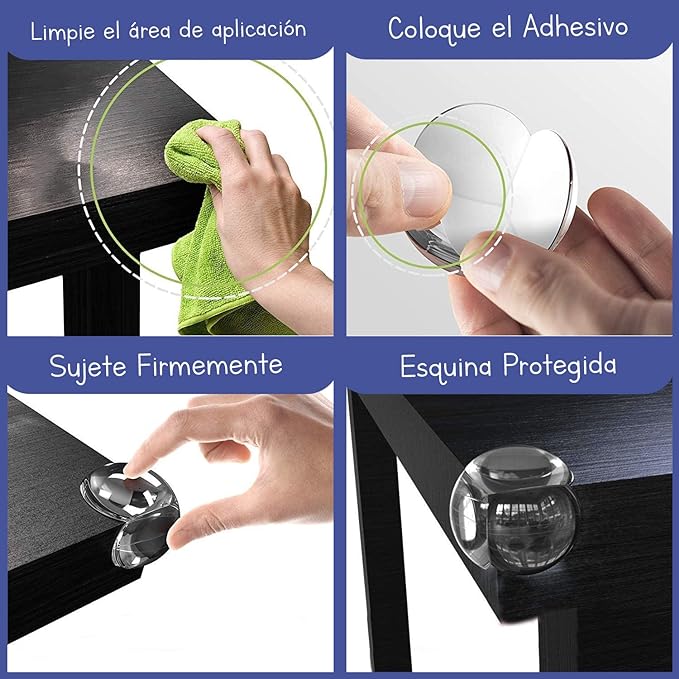 Limpie el área de aplicación

Coloque el Adhesivo

Sujete Firmemente

Esquina Protegida