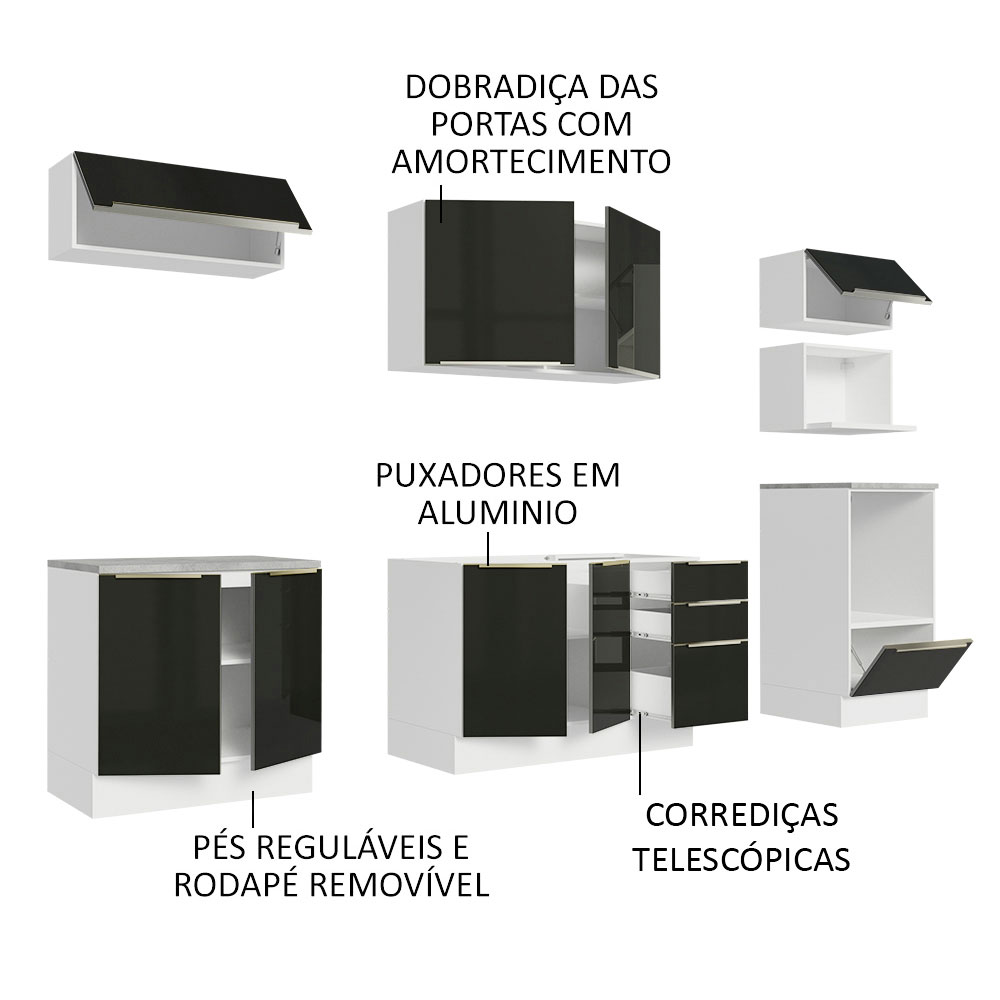 DOBRADIÇA DAS PORTAS COM AMORTECIMENTO

PUXADORES EM ALUMINIO

PÉS REGULÁVEIS E RODAPÉ REMOVÍVEL

CORREDIÇAS TELESCÓPICAS