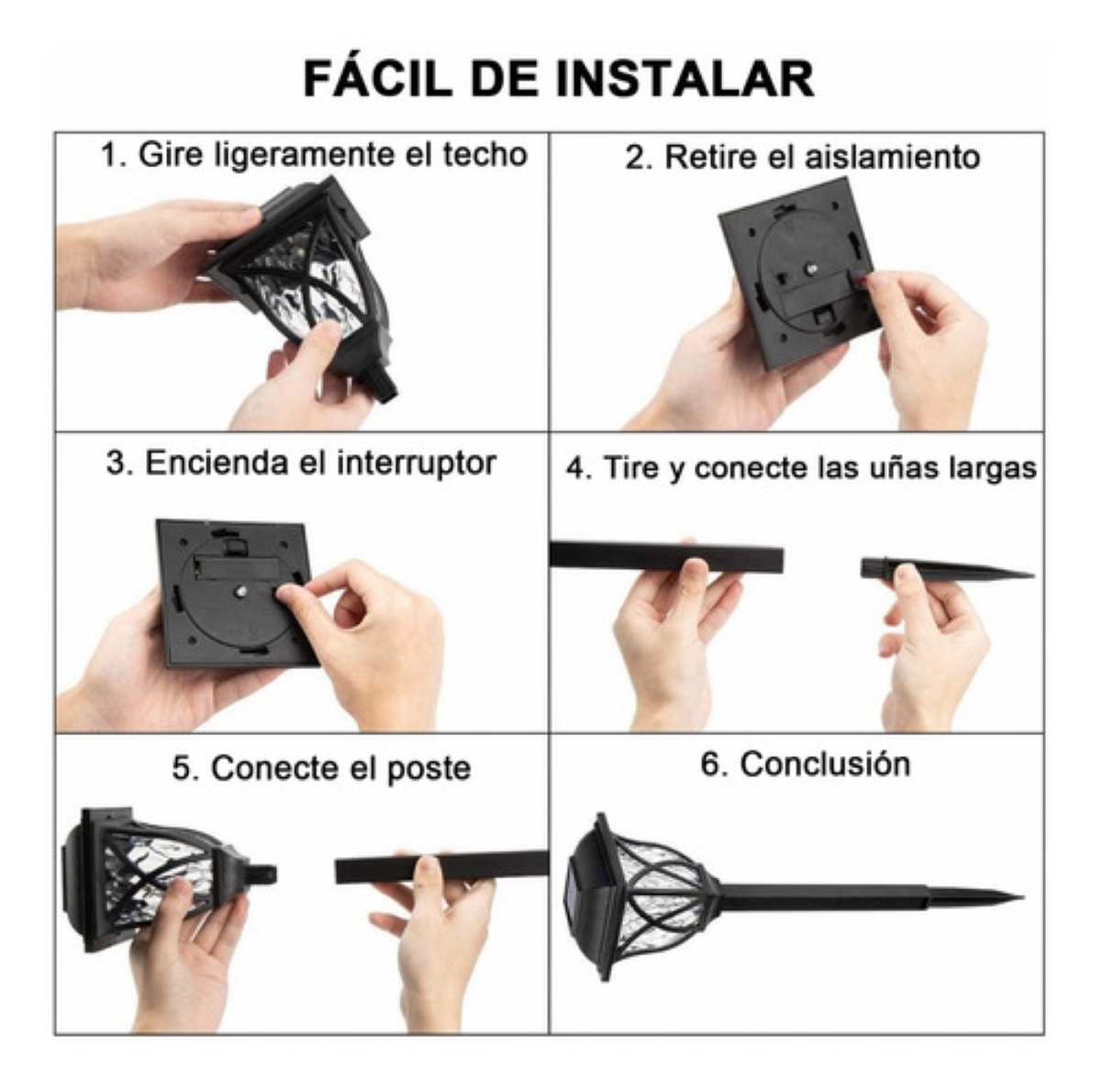 FÁCIL DE INSTALAR

1. Gire ligeramente el techo

2. Retire el aislamiento

3. Encienda el interruptor

4. Tire y conecte las uñas largas

5. Conecte el poste

6. Conclusión