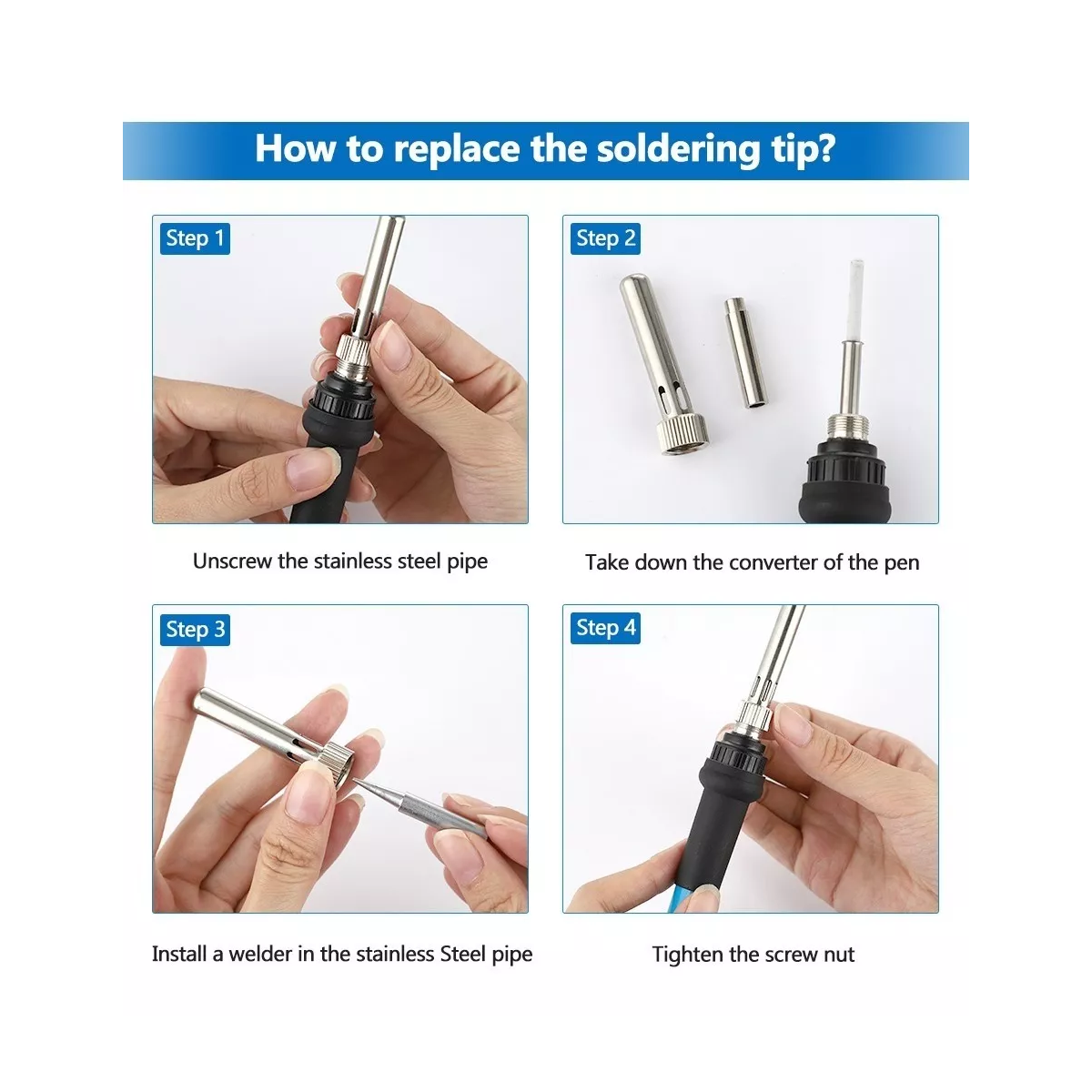 How to replace the soldering tip?

Step 1

Unscrew the stainless steel pipe

Step 2

Take down the converter of the pen

Step 3

Install a welder in the stainless Steel pipe

Step 4

Tighten the screw nut