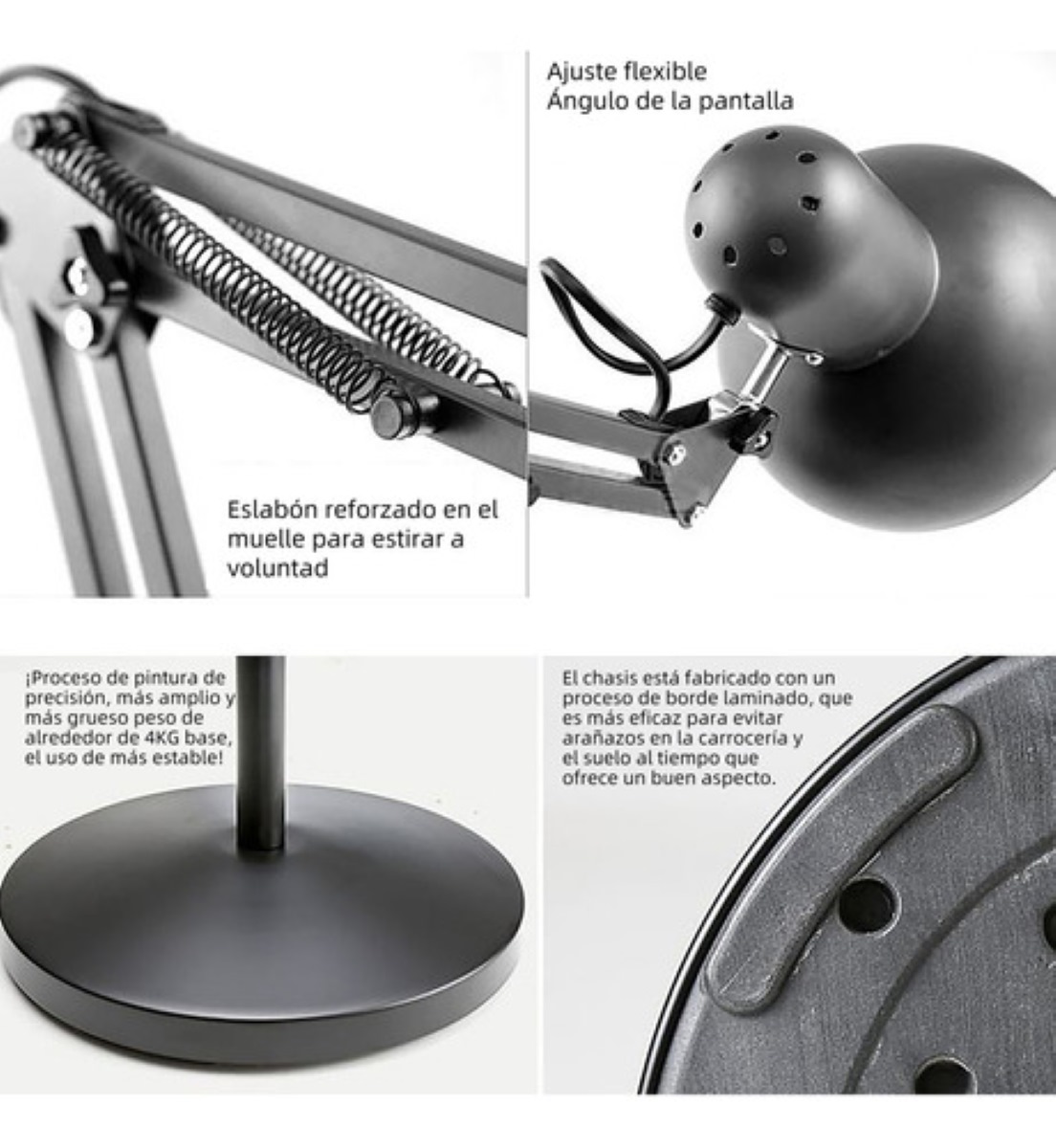 Ajuste flexible
Ángulo de la pantalla

Eslabón reforzado en el muelle para estirar a voluntad

¡Proceso de pintura de precisión, más amplio y más grueso peso de alrededor de 4KG base, el uso de más estable!

El chasis está fabricado con un proceso de borde laminado, que es más eficaz para evitar arañazos en la carrocería y el suelo al tiempo que ofrece un buen aspecto.