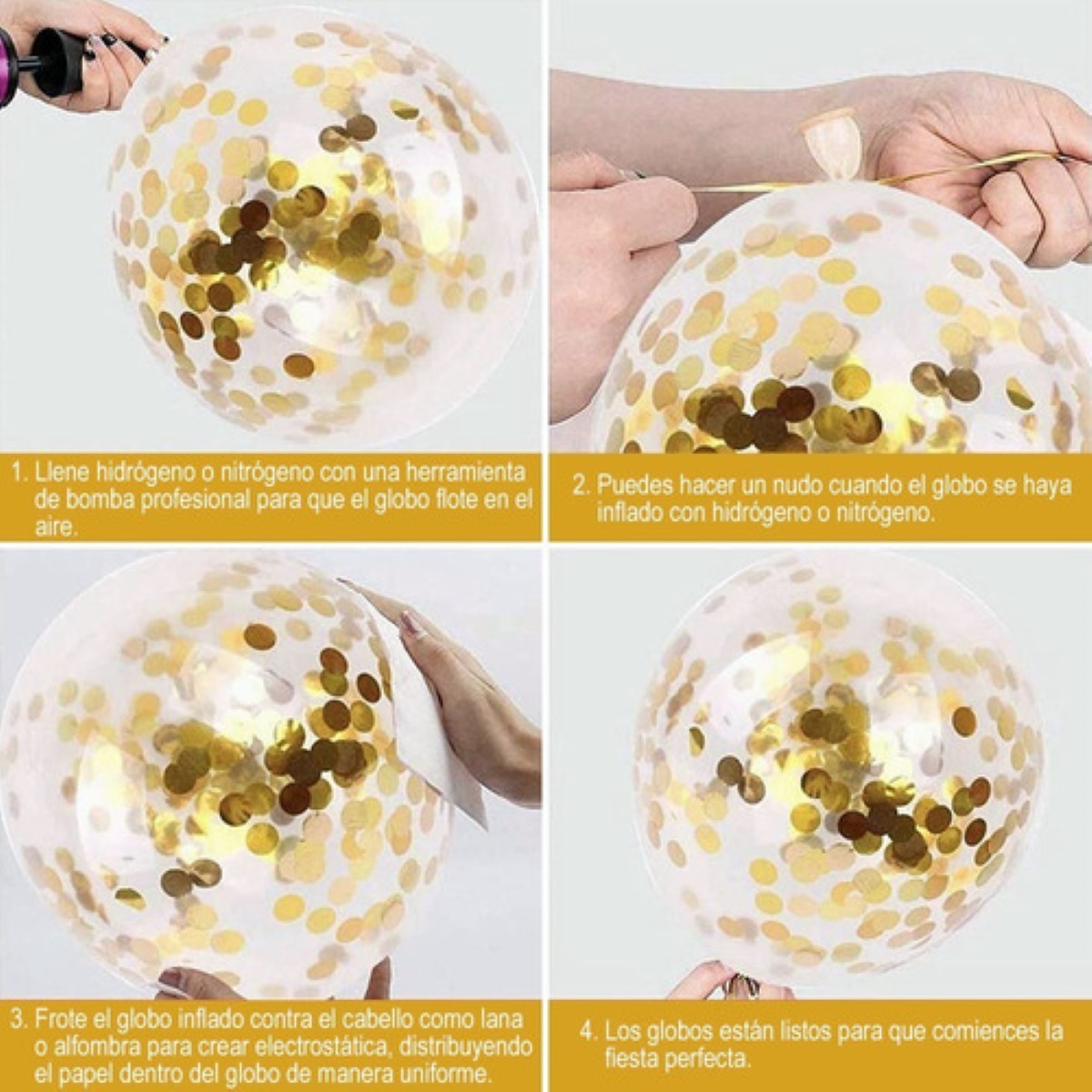 1. Llene hidrógeno o nitrógeno con una herramienta de bomba profesional para que el globo flote en el aire.

2. Puedes hacer un nudo cuando el globo se haya inflado con hidrógeno o nitrógeno.

3. Frote el globo inflado contra el cabello como lana o alfombra para crear electrostática, distribuyendo el papel dentro del globo de manera uniforme.

4. Los globos están listos para que comiences la fiesta perfecta.