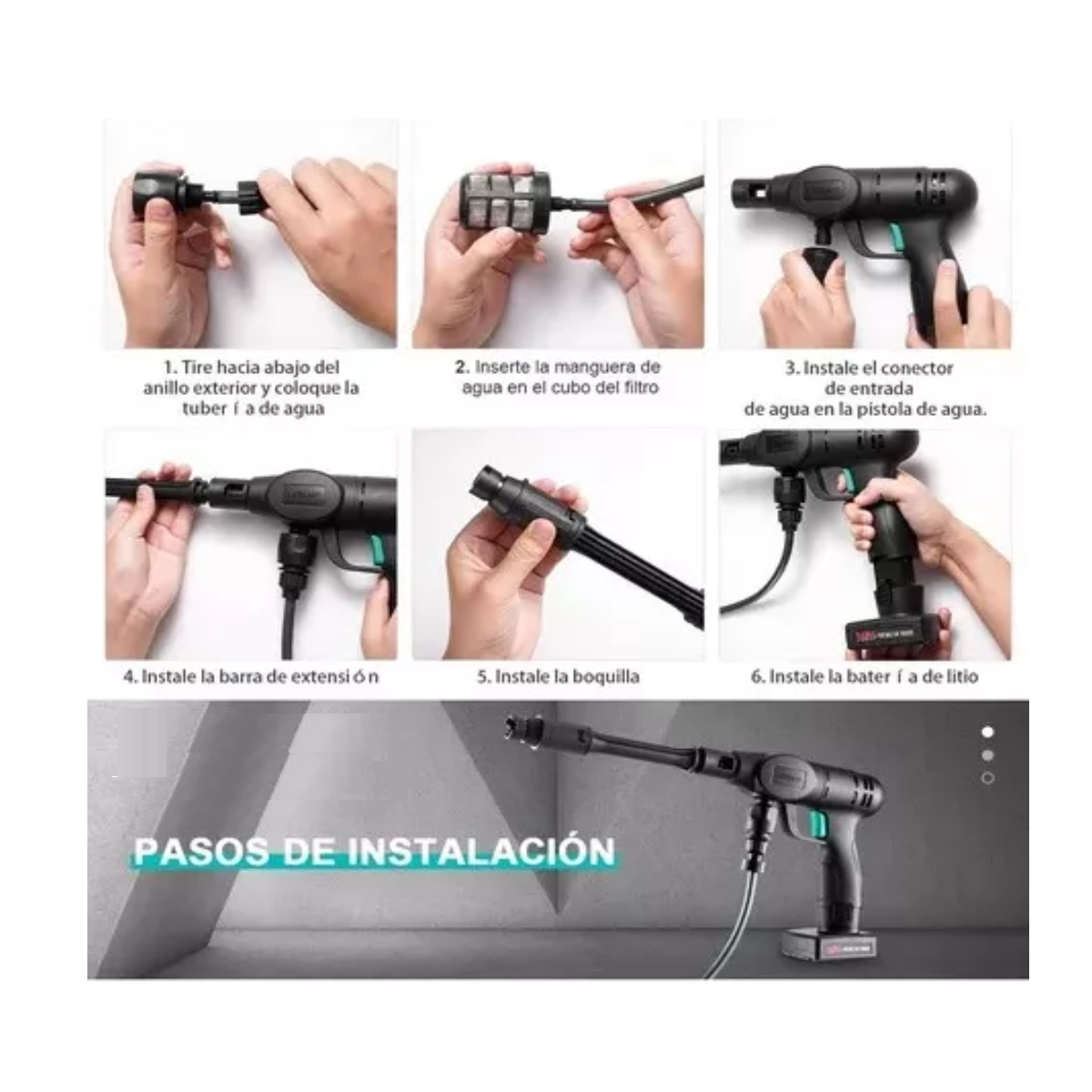 1. Tire hacia abajo del anillo exterior y coloque la tuber í a de agua

2. Inserte la manguera de agua en el cubo del filtro

3. Instale el conector de entrada de agua en la pistola de agua.

4. Instale la barra de extensi ó n

5. Instale la boquilla

6. Instale la bater í a de litio

PASOS DE INSTALACIÓN