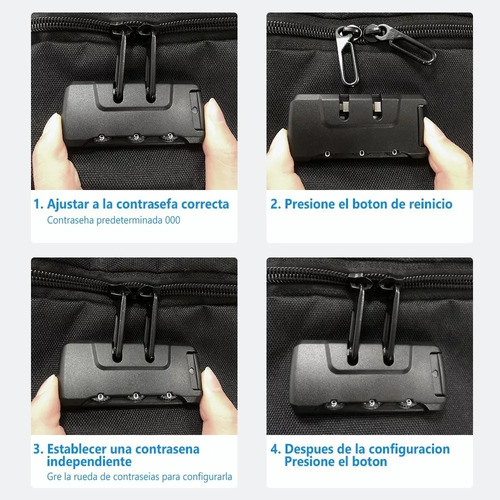 1. Ajustar a la contrasefa correcta
Contraseha predeterminada 000

2. Presione el boton de reinicio

3. Establecer una contrasena independiente
Gre la rueda de contraseias para configurarla

4. Despues de la configuracion Presione el boton