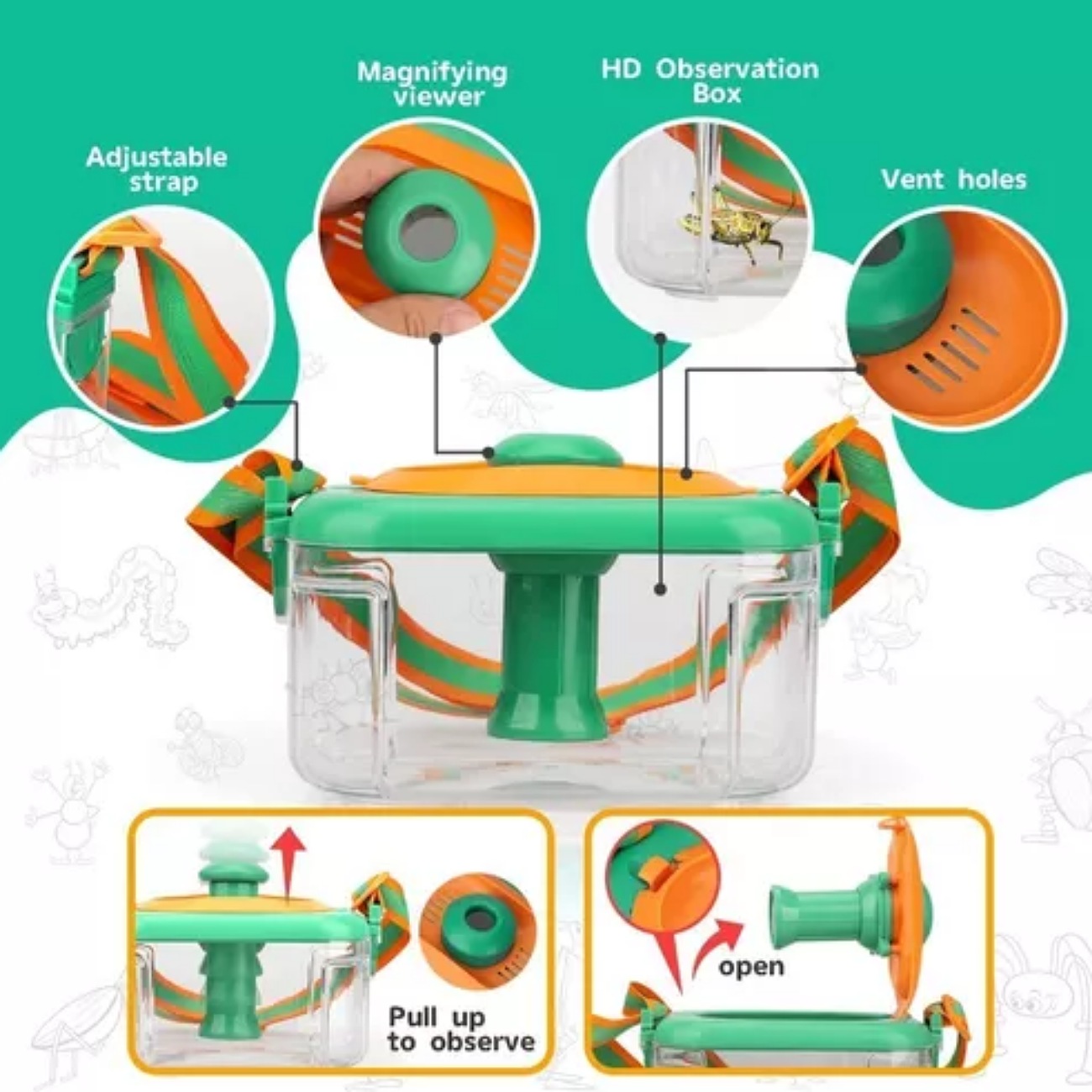 Adjustable strap

Magnifying viewer

HD Observation Box

Vent holes

Pull up to observe

open