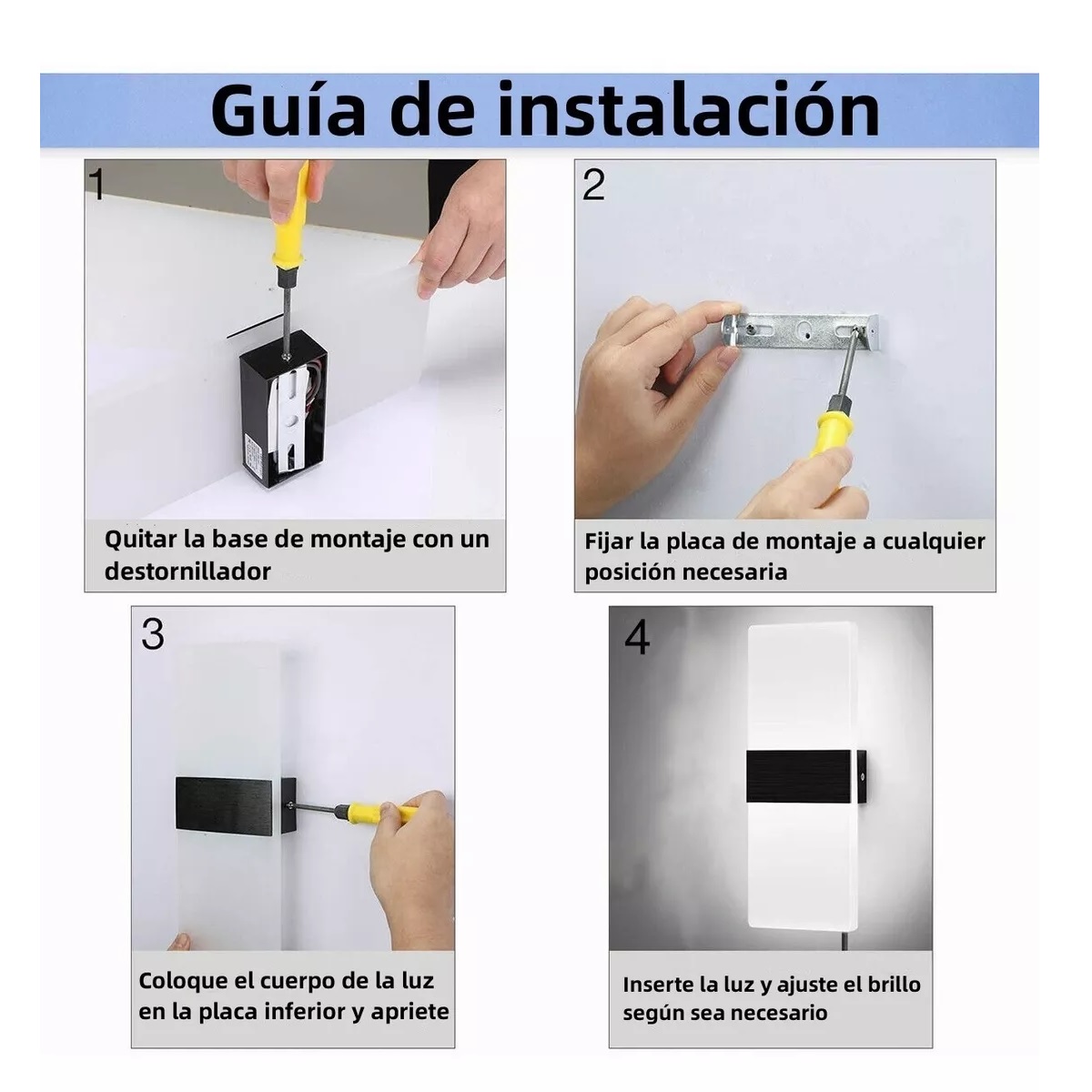 Guía de instalación

1

Quitar la base de montaje con un destornillador

2

Fijar la placa de montaje a cualquier posición necesaria

3

Coloque el cuerpo de la luz en la placa inferior y apriete

4

Inserte la luz y ajuste el brillo según sea necesario