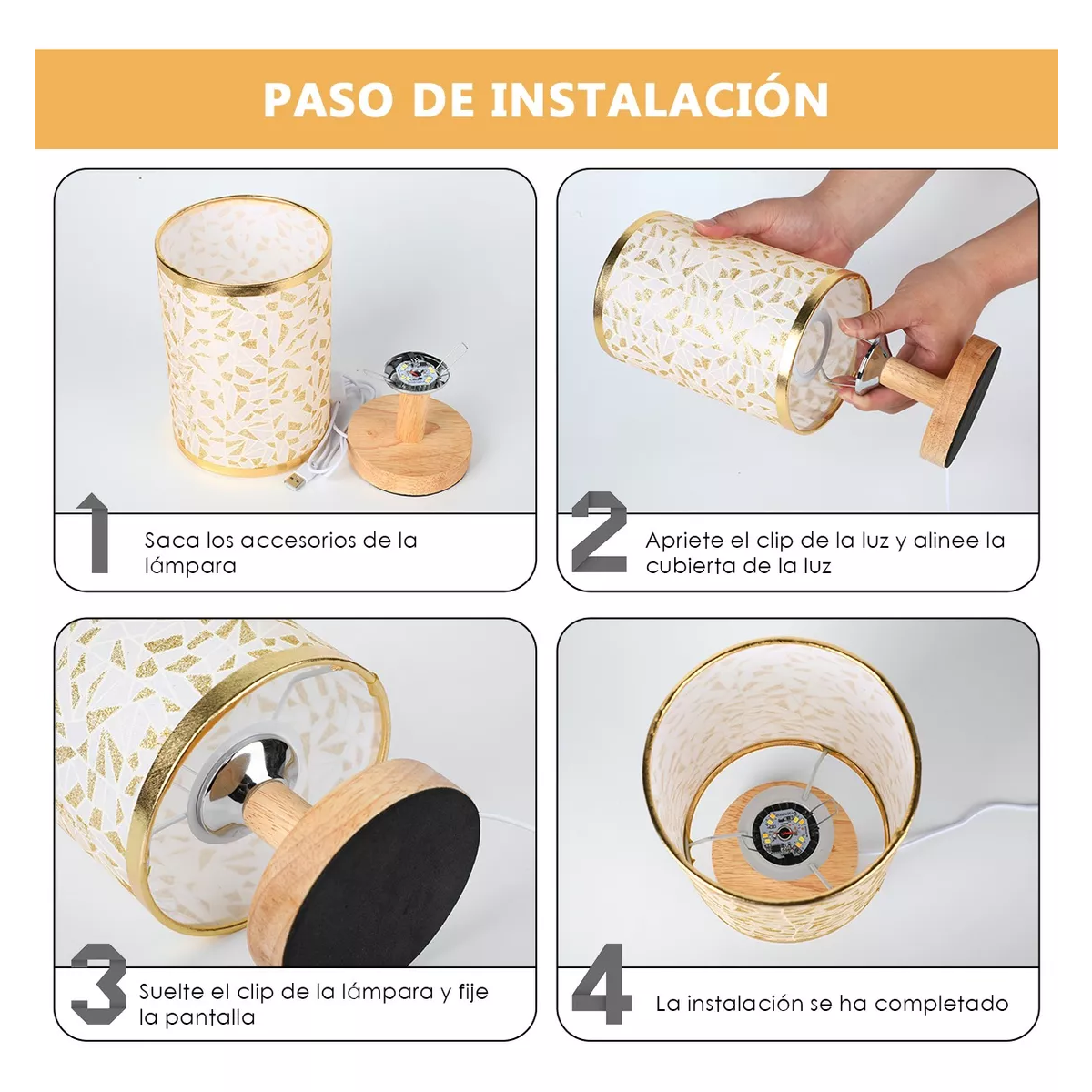 PASO DE INSTALACIÓN

1 Saca los accesorios de la lámpara

2 Apriete el clip de la luz y alinee la cubierta de la luz

3 Suelte el clip de la lámpara y fije la pantalla

4 La instalación se ha completado