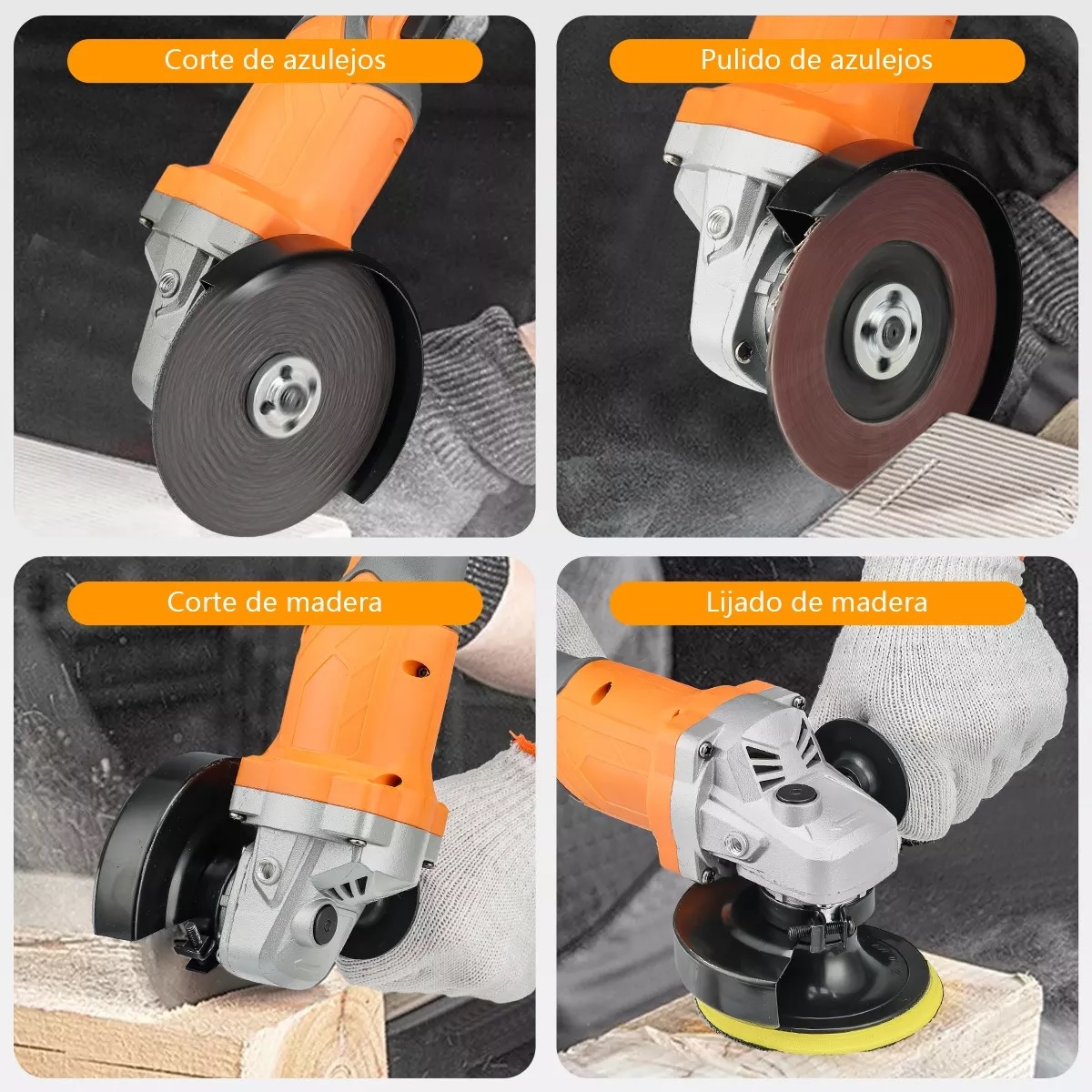 Corte de azulejos

Pulido de azulejos

Corte de madera

Lijado de madera