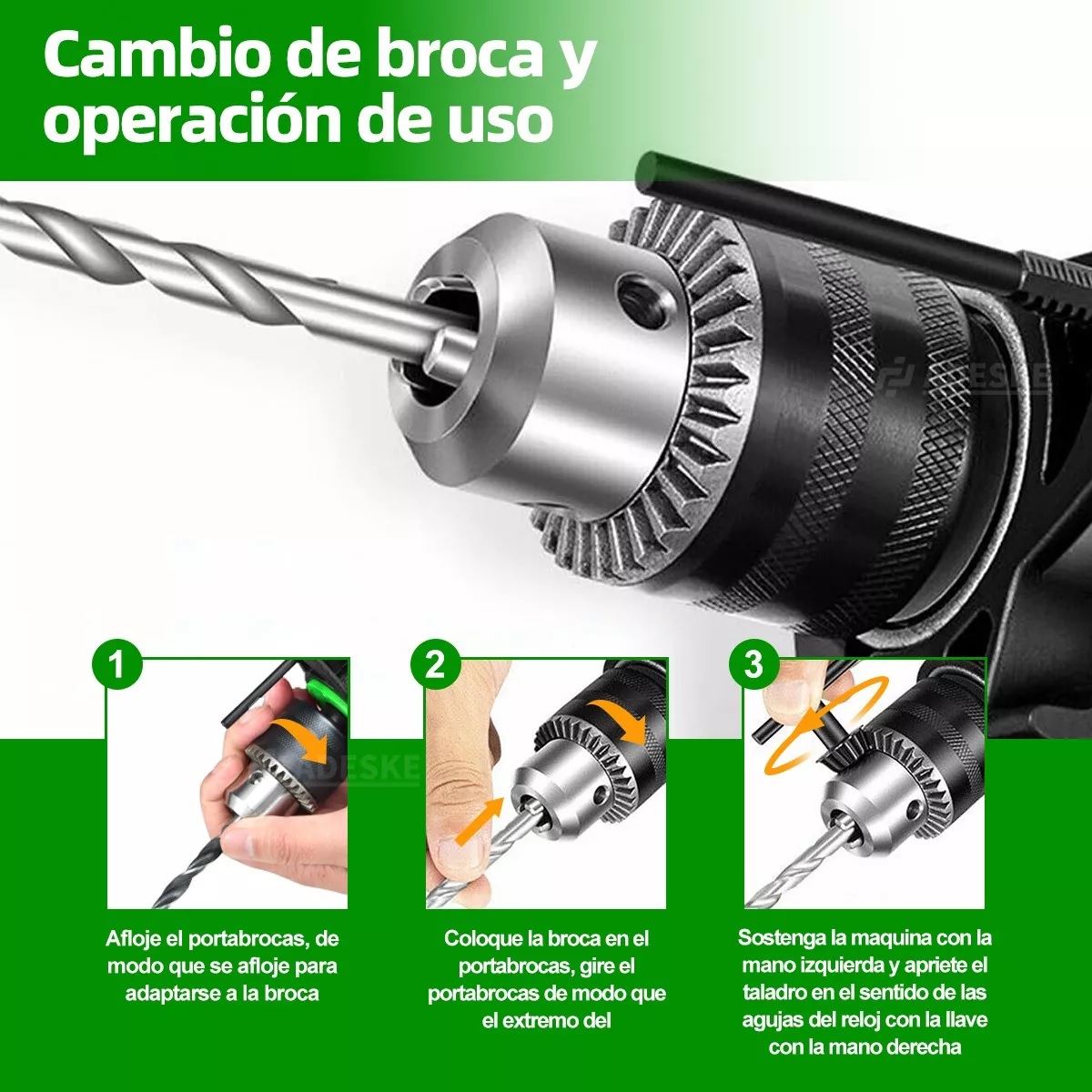 Cambio de broca y operación de uso

ADESKE

1

ADESKE

Afloje el portabrocas, de modo que se afloje para adaptarse a la broca

2

Coloque la broca en el portabrocas, gire el portabrocas de modo que el extremo del

3

Sostenga la maquina con la mano izquierda y apriete el taladro en el sentido de las agujas del reloj con la llave con la mano derecha