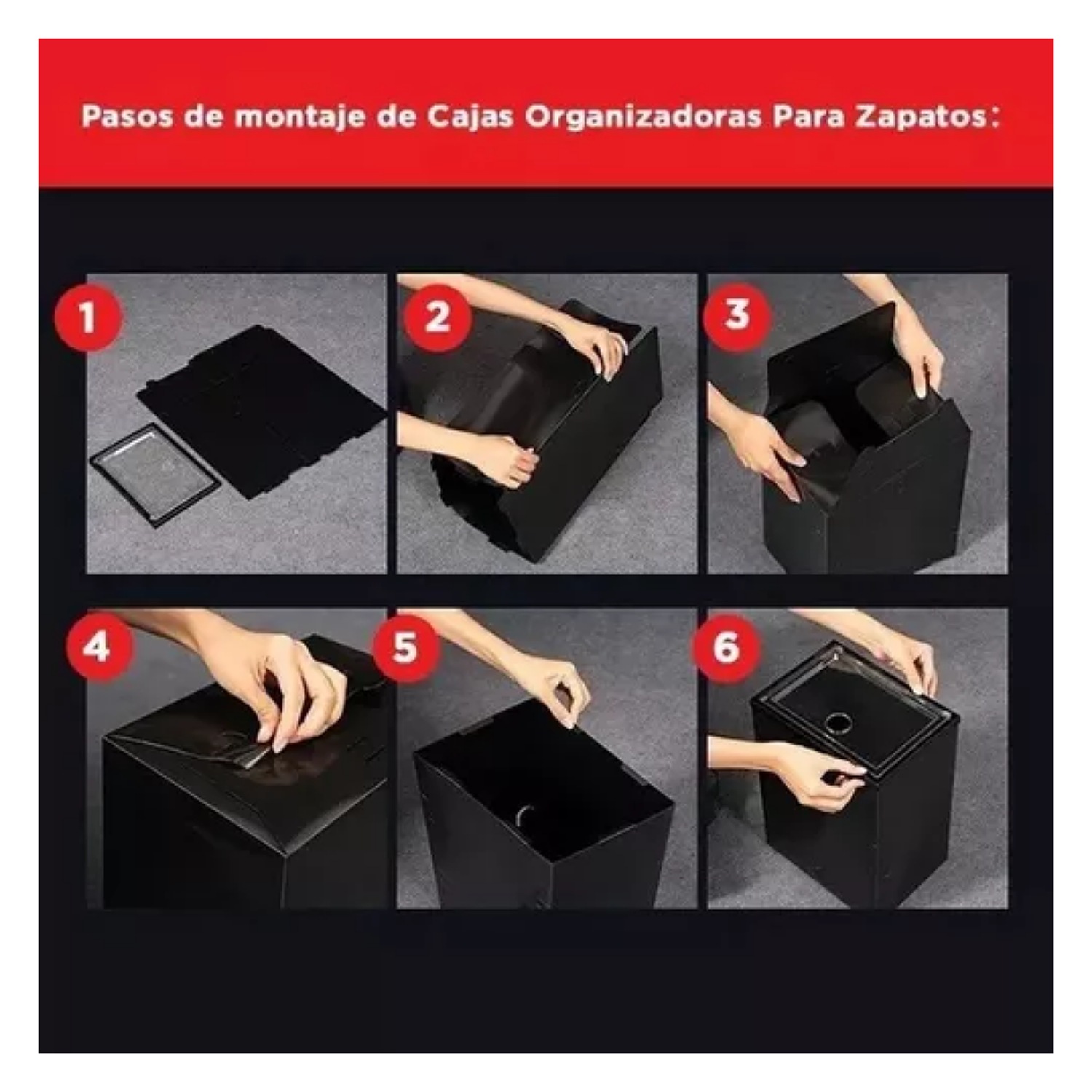 Pasos de montaje de Cajas Organizadoras Para Zapatos:

1

2

3

4

5

6