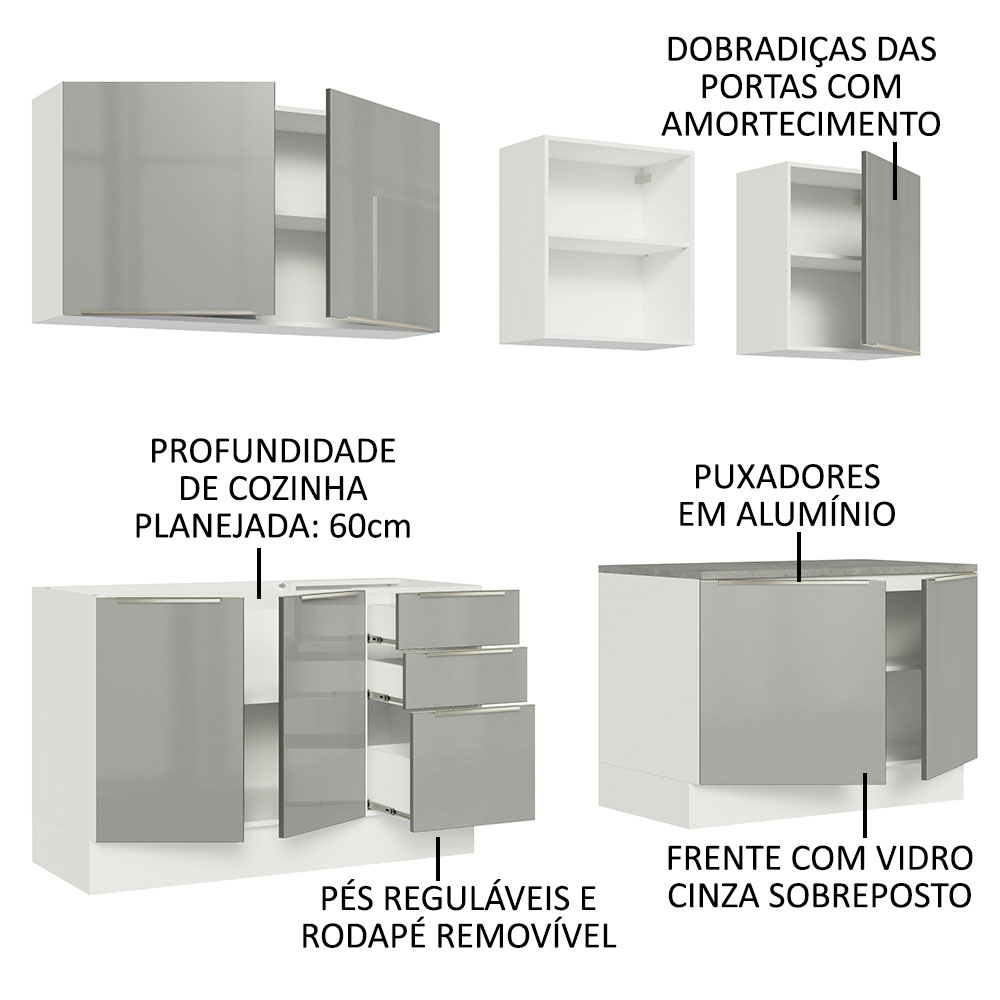 DOBRADIÇAS DAS PORTAS COM AMORTECIMENTO

PROFUNDIDADE DE COZINHA PLANEJADA: 60cm

PUXADORES EM ALUMÍNIO

PÉS REGULÁVEIS E RODAPÉ REMOVÍVEL

FRENTE COM VIDRO CINZA SOBREPOSTO