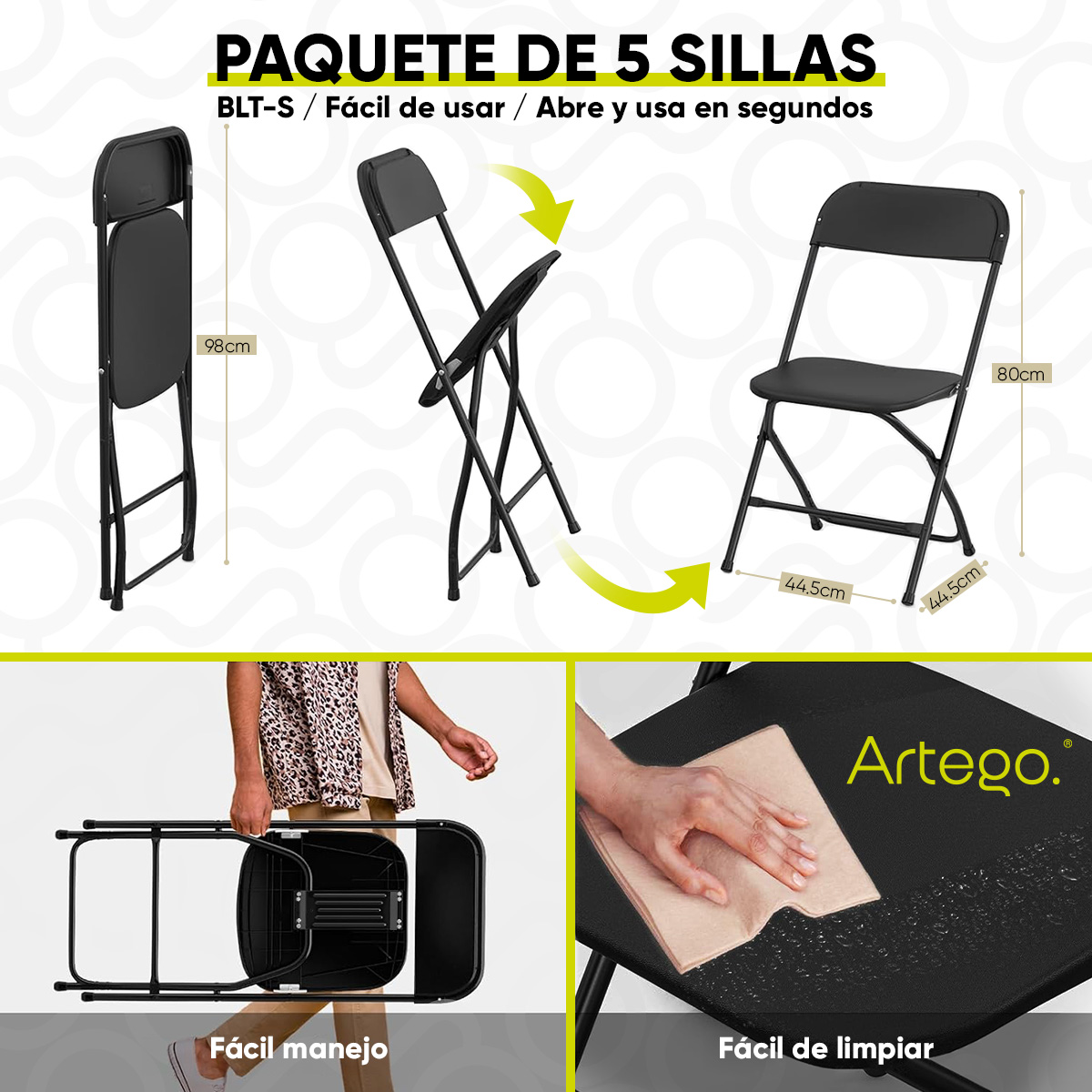 PAQUETE DE 5 SILLAS

BLT-S / Fácil de usar / Abre y usa en segundos

98cm

80cm

44.5cm

44.5cm

Artego.®

Fácil manejo

Fácil de limpiar