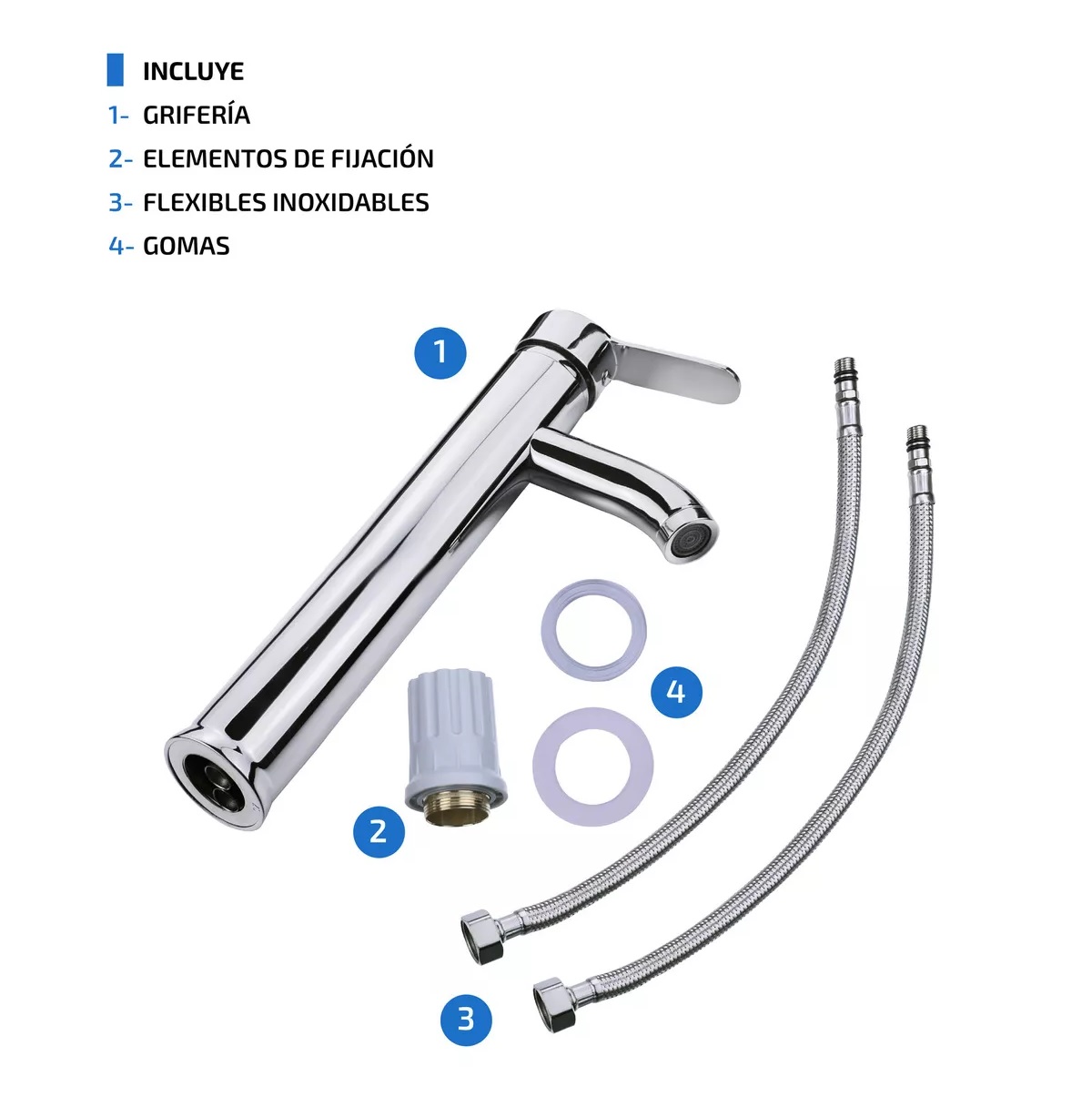 INCLUYE
1- GRIFERÍA
2- ELEMENTOS DE FIJACIÓN
3- FLEXIBLES INOXIDABLES
4- GOMAS

1

4

2

3