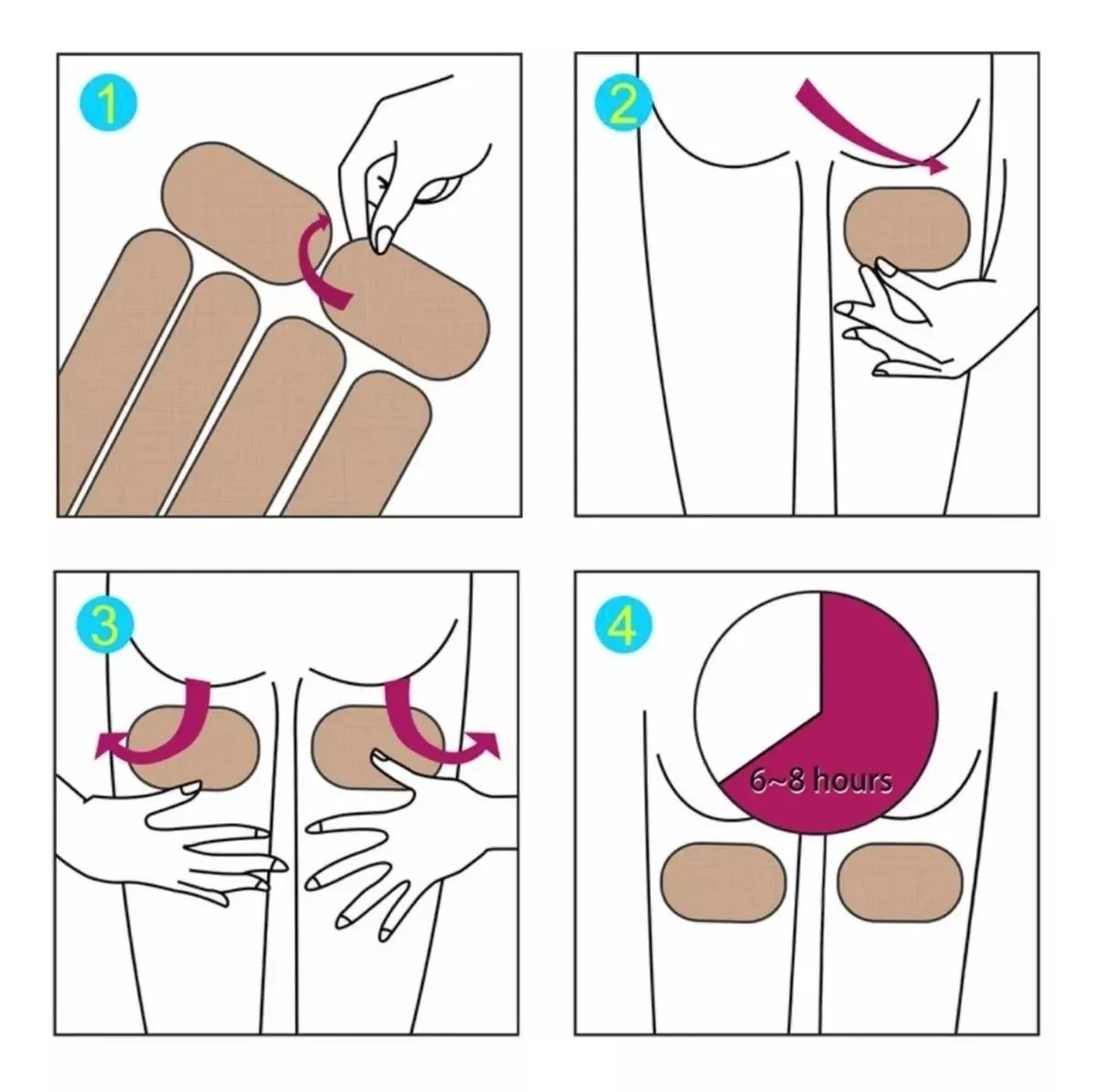 1

2

3

4

6~8 hours