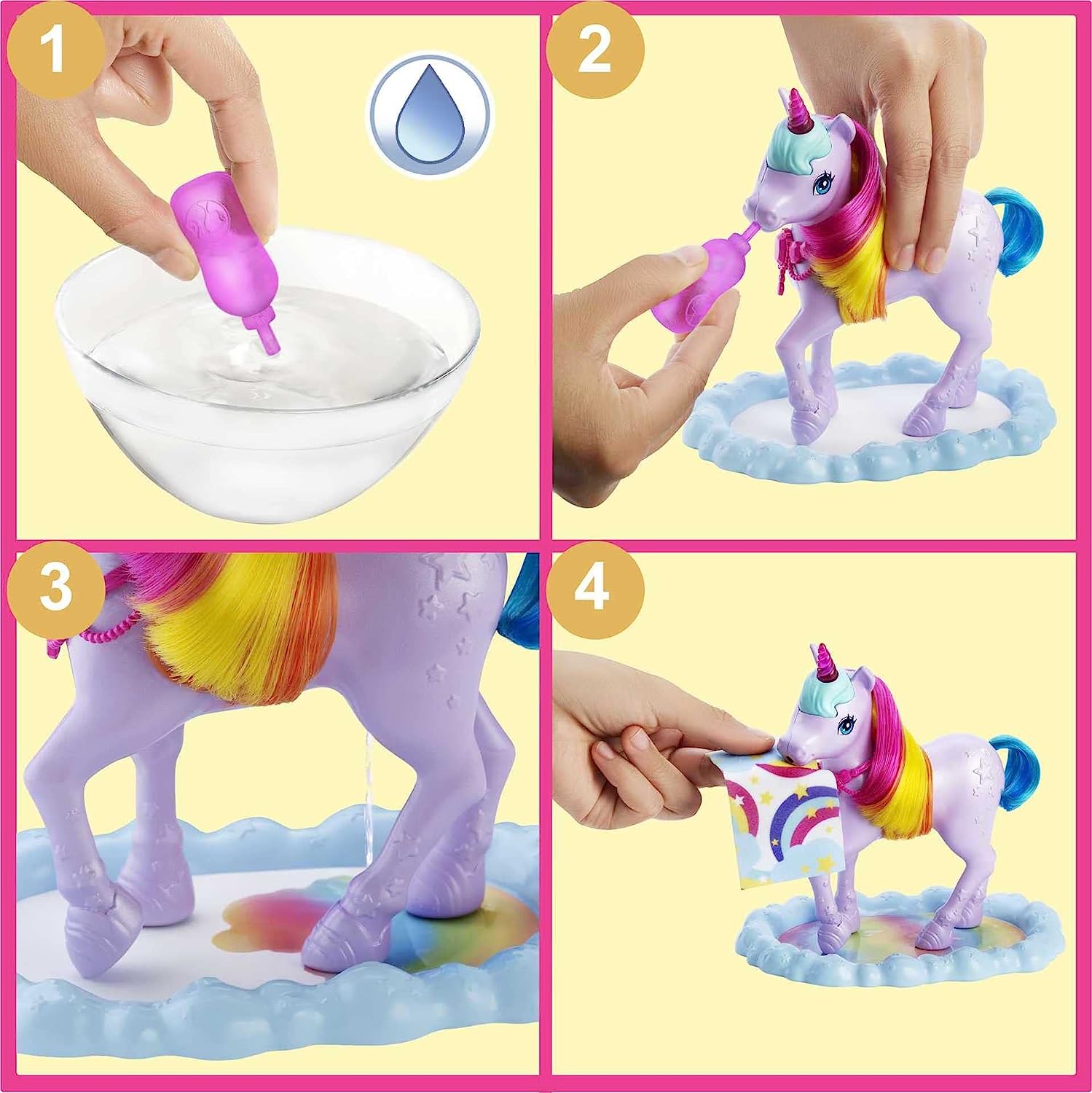 1

2

3

4