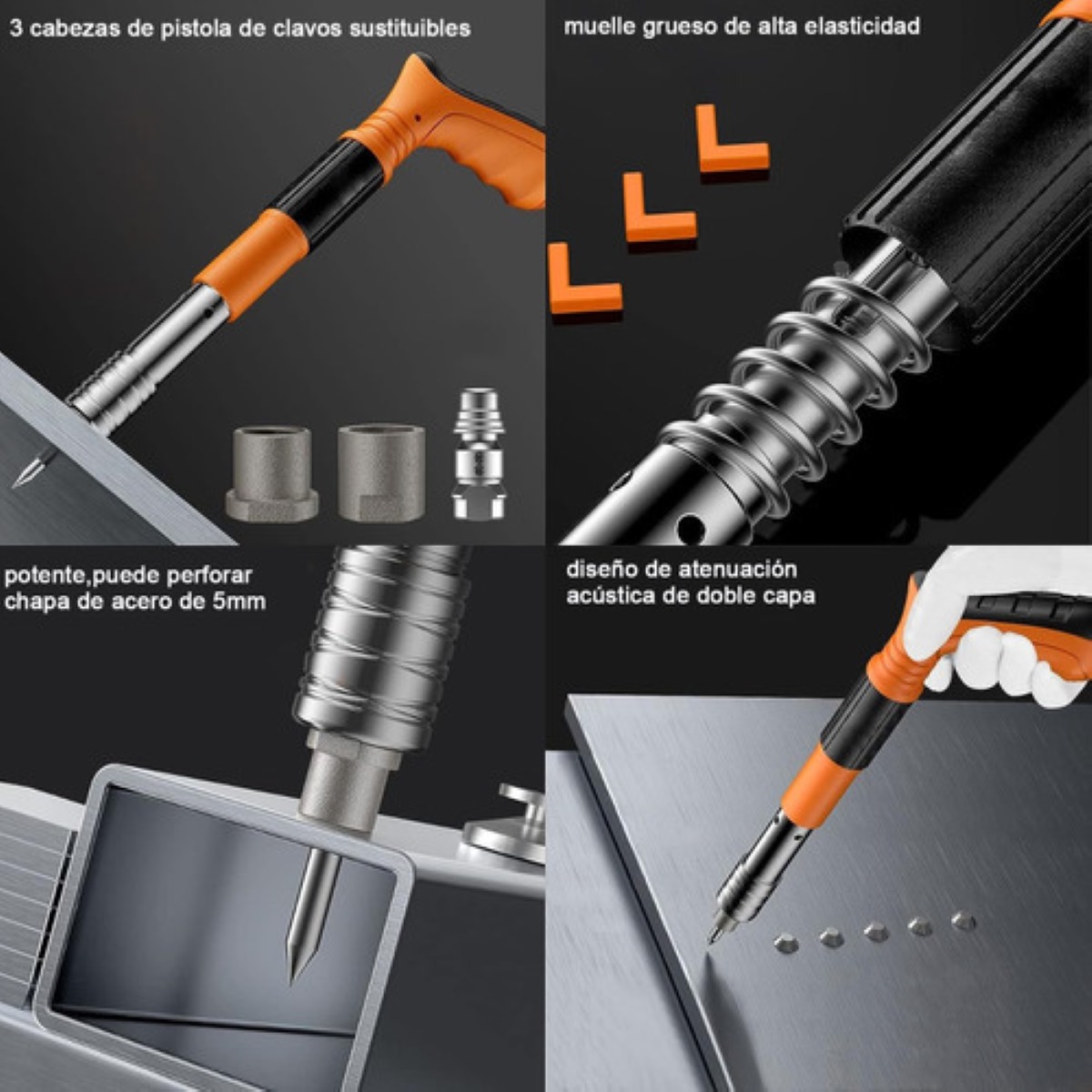 3 cabezas de pistola de clavos sustituibles

muelle grueso de alta elasticidad

potente,puede perforar chapa de acero de 5mm

diseño de atenuación acústica de doble capa