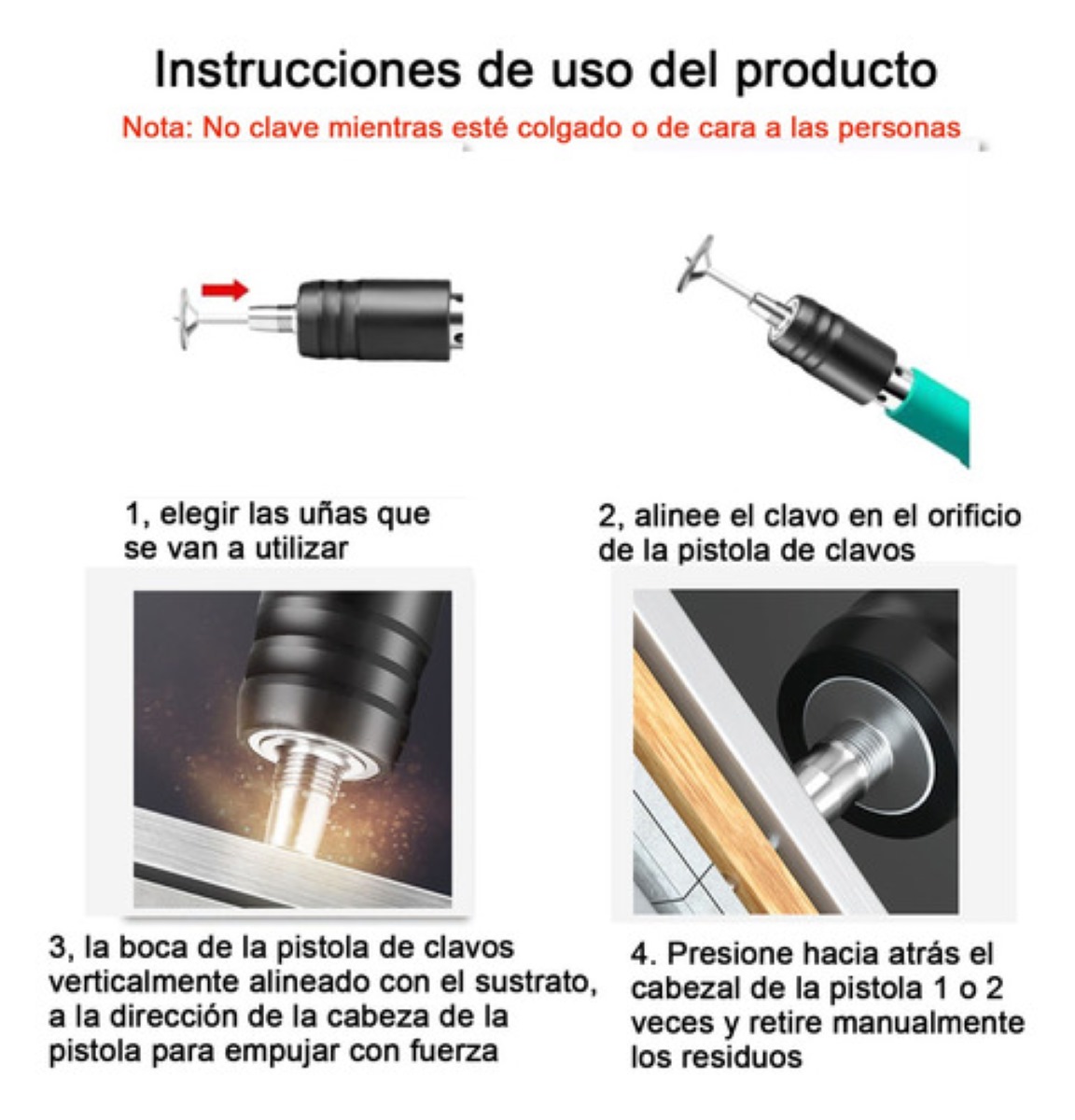 Instrucciones de uso del producto

Nota: No clave mientras esté colgado o de cara a las personas

1, elegir las uñas que se van a utilizar

2, alinee el clavo en el orificio de la pistola de clavos

3, la boca de la pistola de clavos verticalmente alineado con el sustrato, a la dirección de la cabeza de la pistola para empujar con fuerza

4. Presione hacia atrás el cabezal de la pistola 1 o 2 veces y retire manualmente los residuos