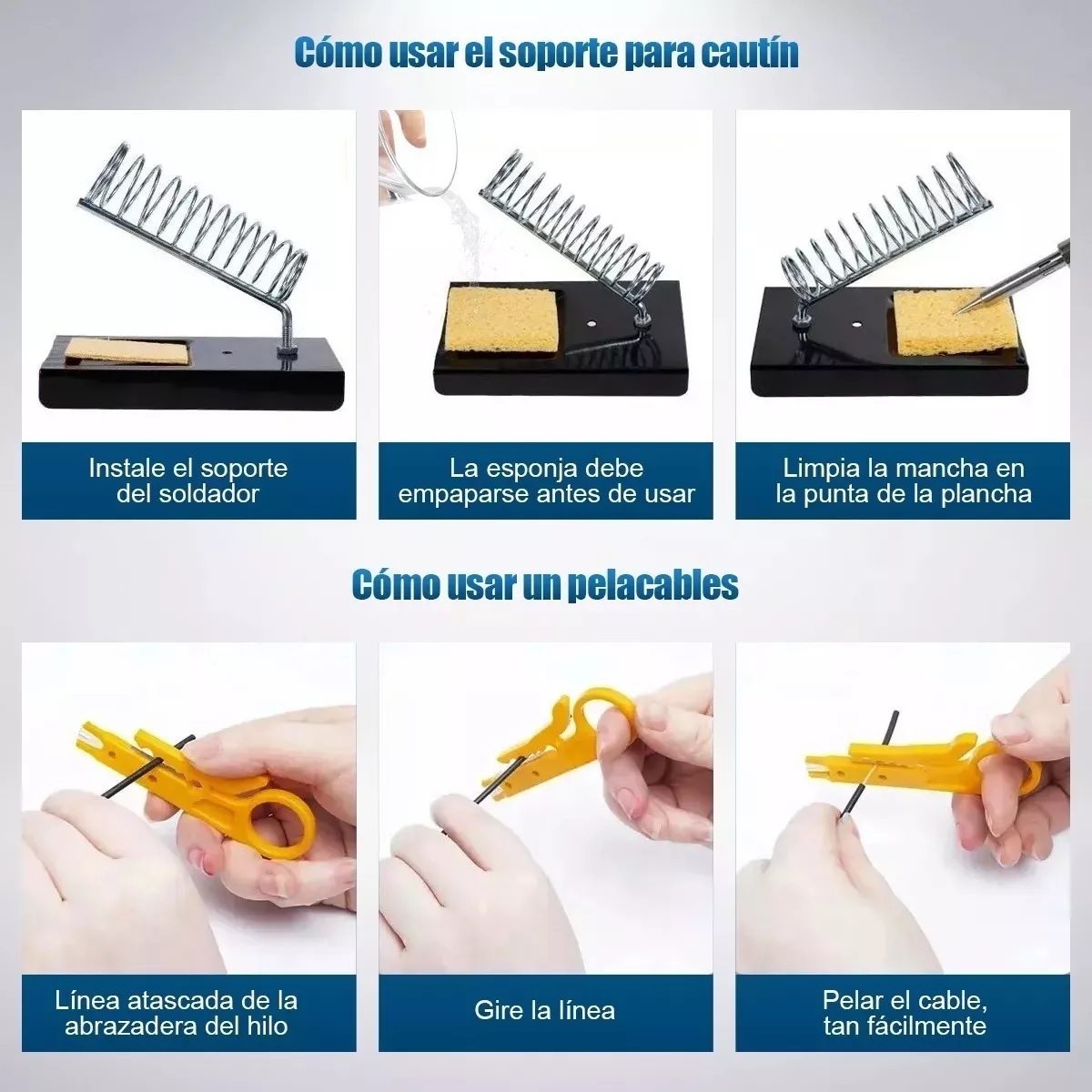 Cómo usar el soporte para cautín

Instale el soporte del soldador

La esponja debe empaparse antes de usar

Limpia la mancha en la punta de la plancha

Cómo usar un pelacables

Línea atascada de la abrazadera del hilo

Gire la línea

Pelar el cable, tan fácilmente