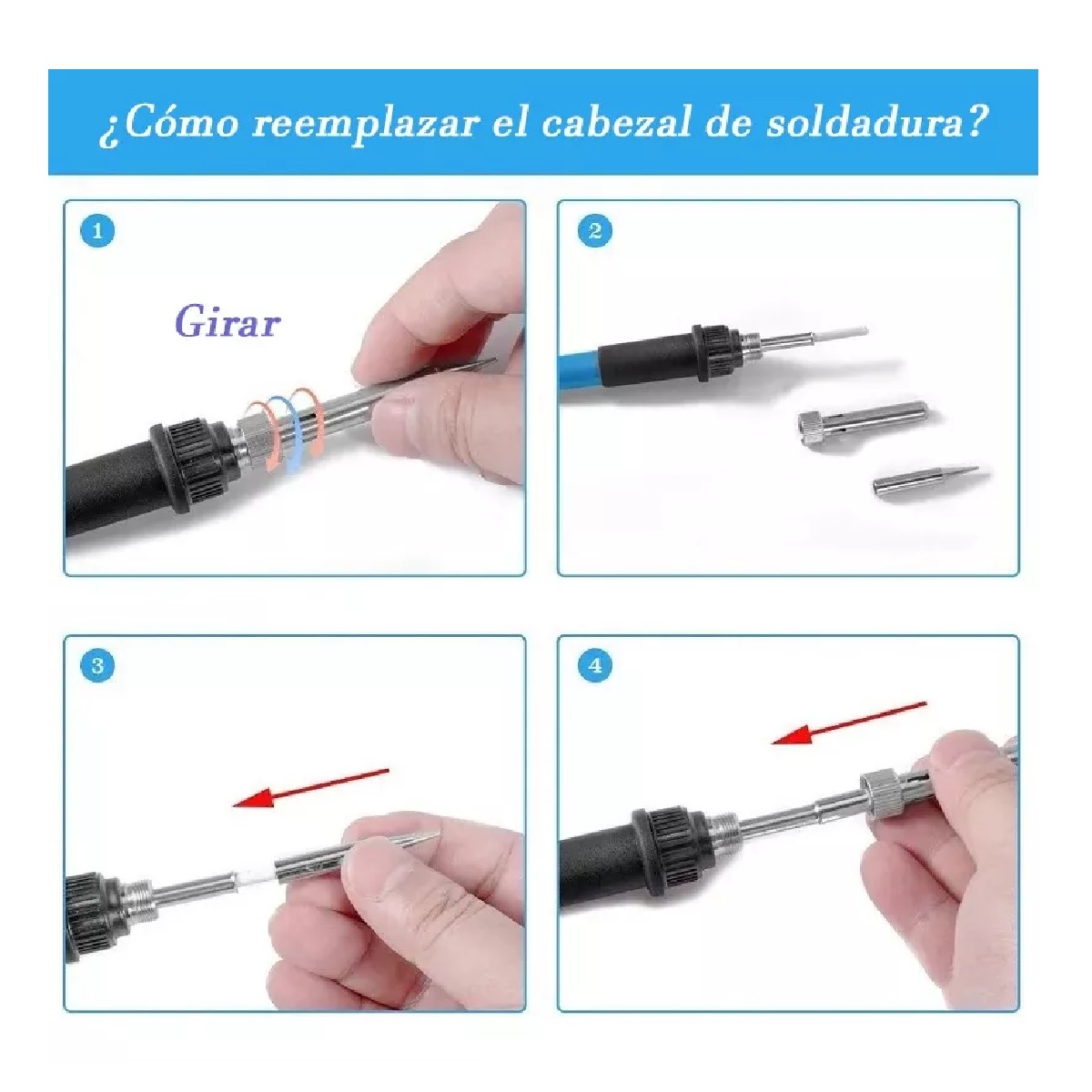 ¿Cómo reemplazar el cabezal de soldadura?

1

Girar

2

3

4