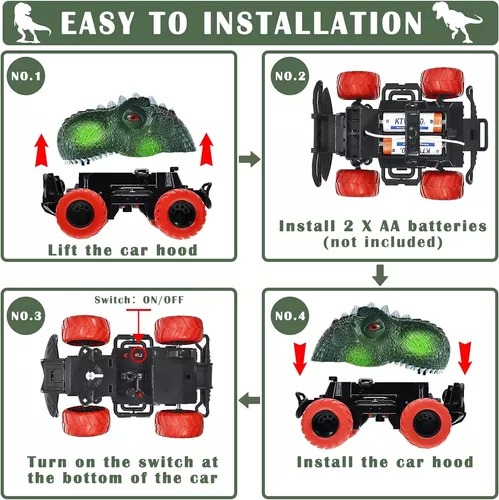 EASY TO INSTALLATION

NO.1

Lift the car hood

NO.2

Install 2 X AA batteries (not included)

NO.3

Switch: ON/OFF

Turn on the switch at the bottom of the car

NO.4

Install the car hood