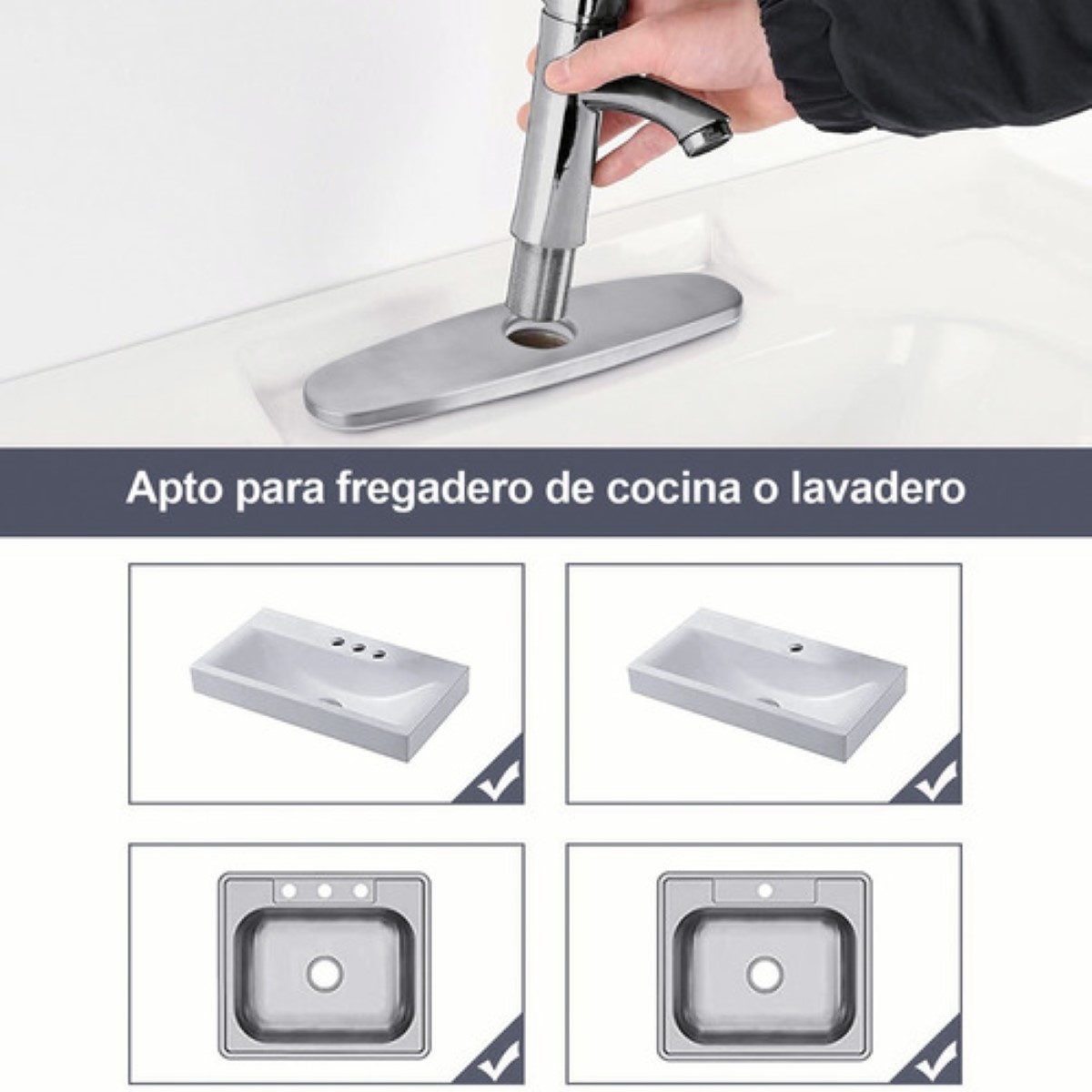 Apto para fregadero de cocina o lavadero