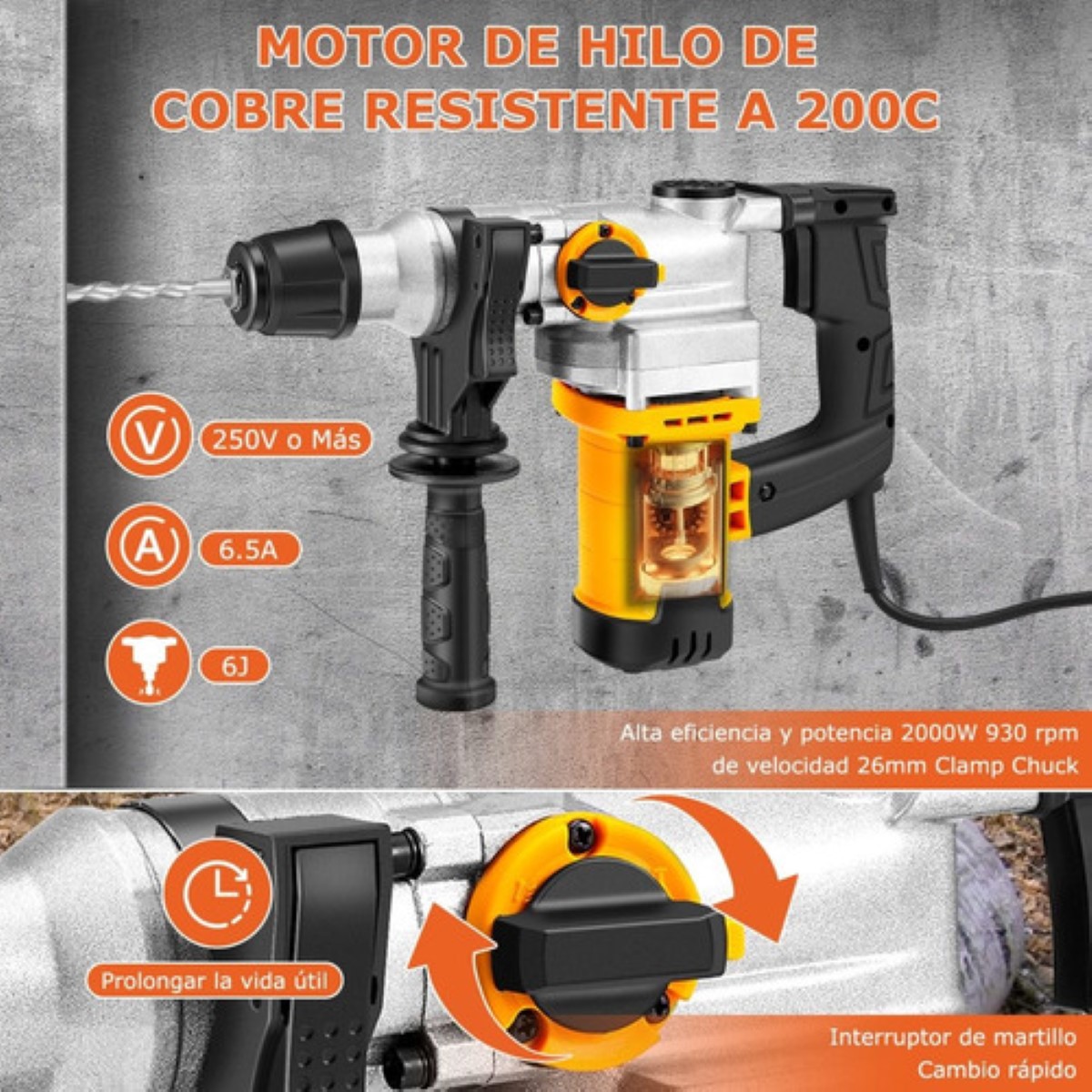 MOTOR DE HILO DE COBRE RESISTENTE A 200C

V
250V o Más

A
6.5A

6J

Alta eficiencia y potencia 2000W 930 rpm de velocidad 26mm Clamp Chuck

Prolongar la vida útil

Interruptor de martillo
Cambio rápido