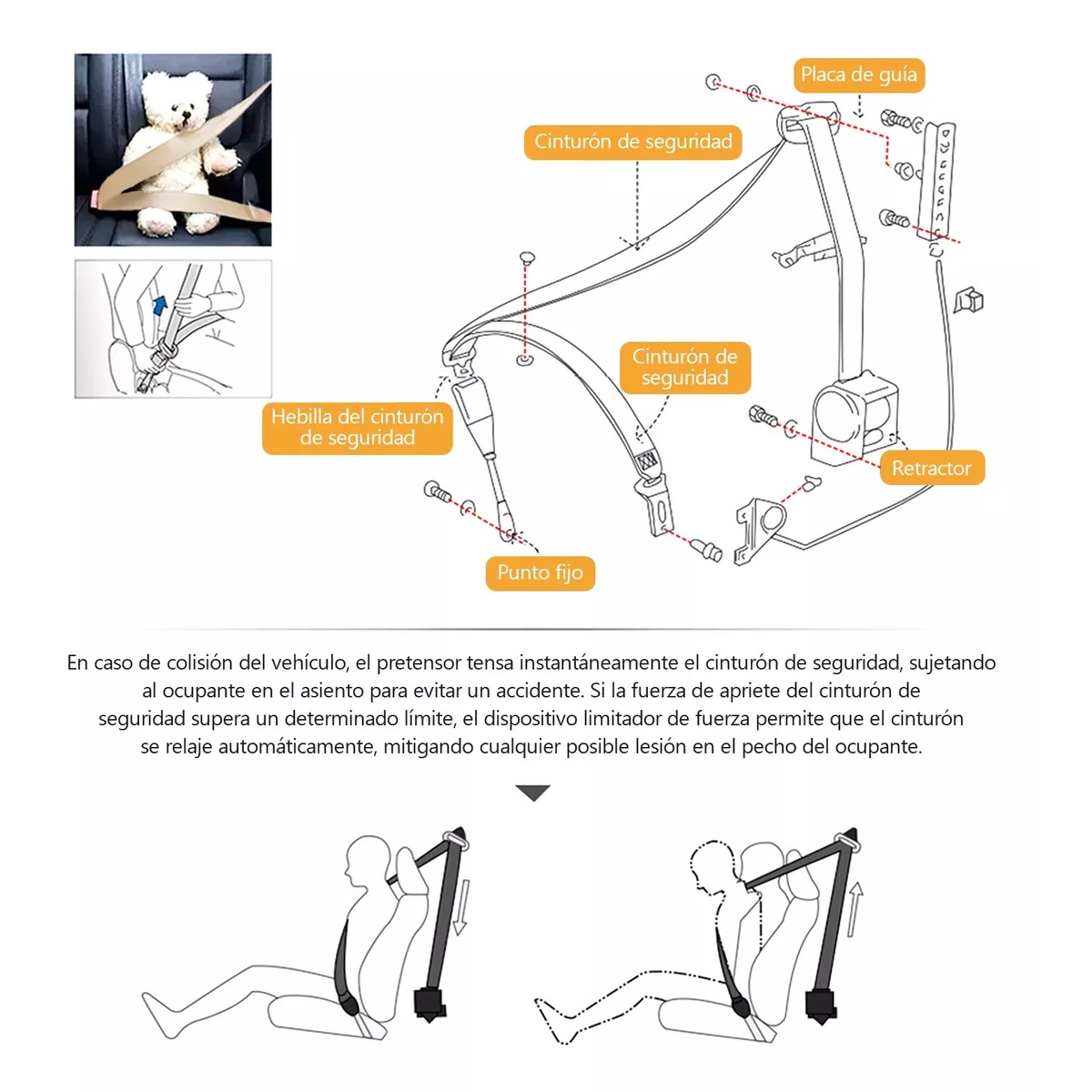 Placa de guía

Cinturón de seguridad

Cinturón de seguridad

Hebilla del cinturón de seguridad

Retractor

Punto fijo

En caso de colisión del vehículo, el pretensor tensa instantáneamente el cinturón de seguridad, sujetando al ocupante en el asiento para evitar un accidente. Si la fuerza de apriete del cinturón de seguridad supera un determinado límite, el dispositivo limitador de fuerza permite que el cinturón se relaje automáticamente, mitigando cualquier posible lesión en el pecho del ocupante.