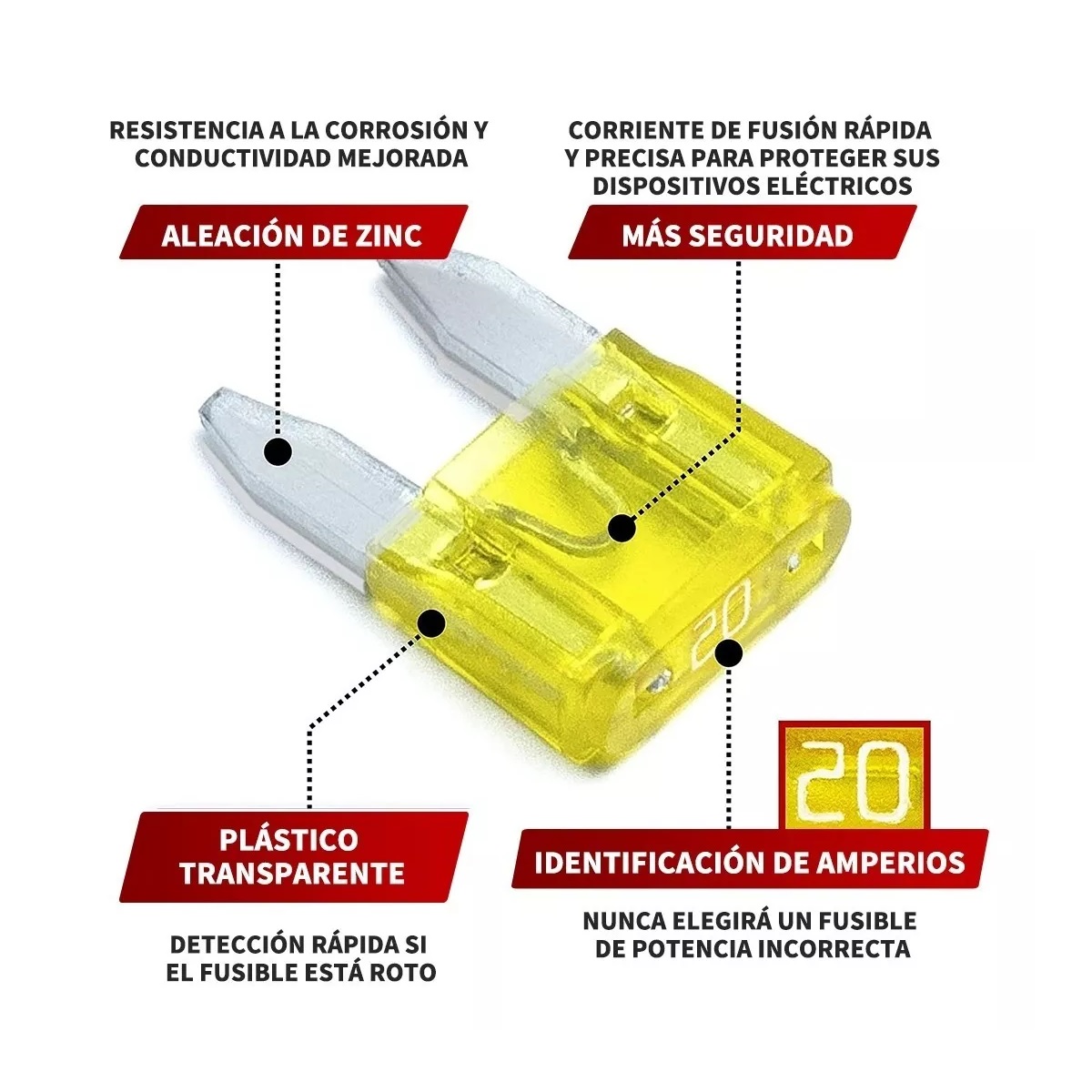 RESISTENCIA A LA CORROSIÓN Y CONDUCTIVIDAD MEJORADA

ALEACIÓN DE ZINC

CORRIENTE DE FUSIÓN RÁPIDA Y PRECISA PARA PROTEGER SUS DISPOSITIVOS ELÉCTRICOS

MÁS SEGURIDAD

20

20

PLÁSTICO TRANSPARENTE

DETECCIÓN RÁPIDA SI EL FUSIBLE ESTÁ ROTO

IDENTIFICACIÓN DE AMPERIOS

NUNCA ELEGIRÁ UN FUSIBLE DE POTENCIA INCORRECTA