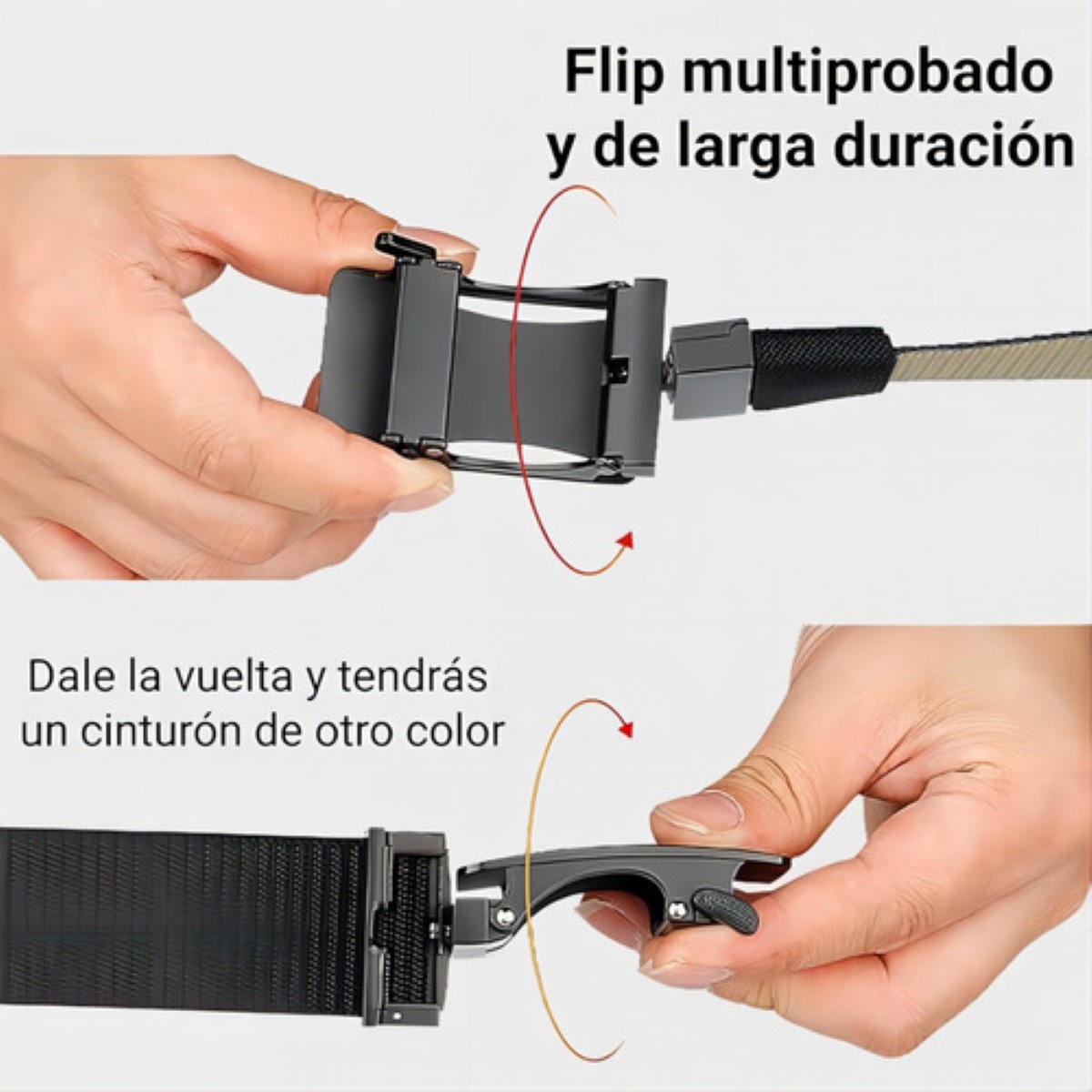 Flip multiprobado y de larga duración

Dale la vuelta y tendrás un cinturón de otro color