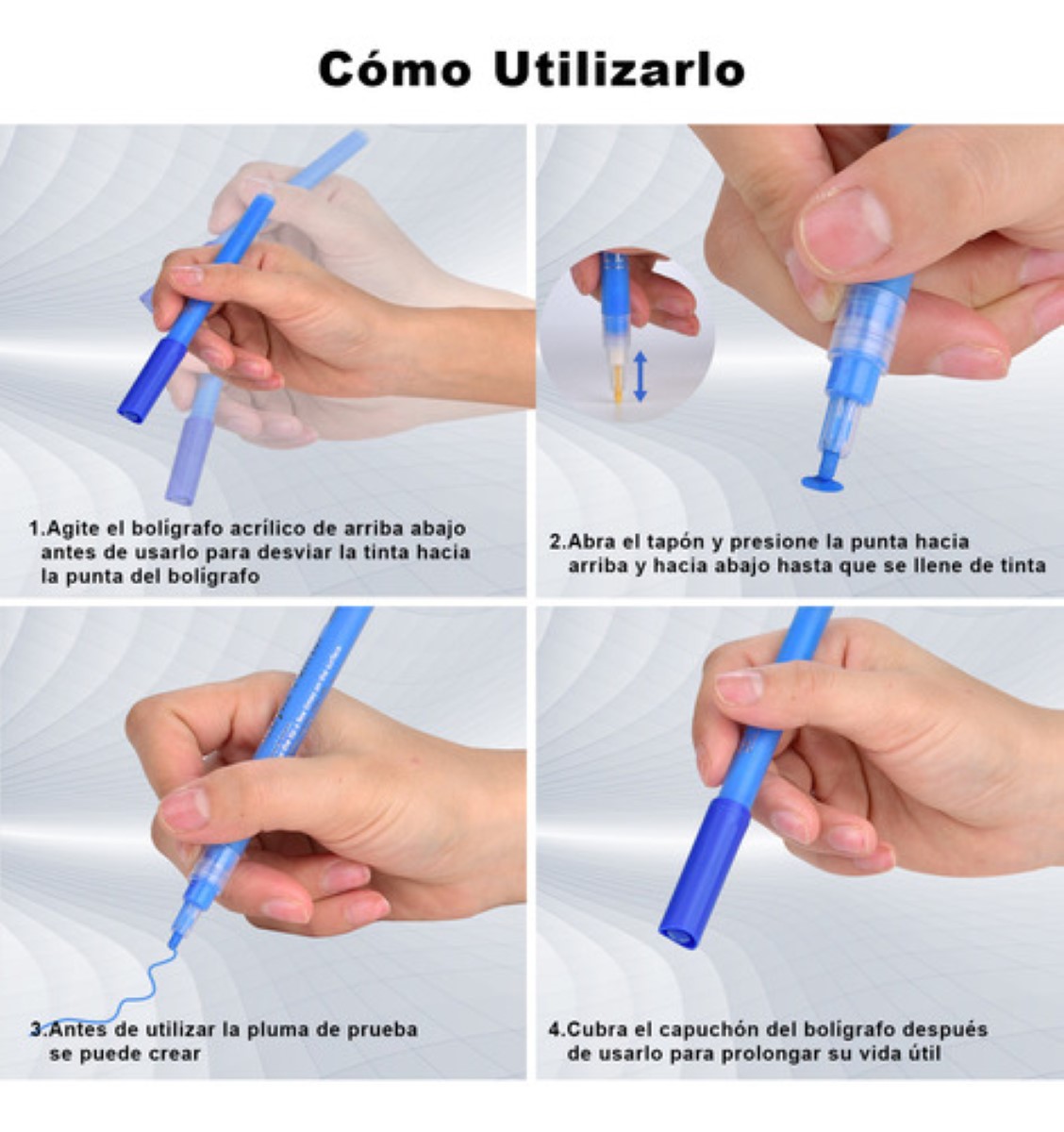 Cómo Utilizarlo

1.Agite el bolígrafo acrílico de arriba abajo antes de usarlo para desviar la tinta hacia la punta del bolígrafo

2.Abra el tapón y presione la punta hacia arriba y hacia abajo hasta que se llene de tinta

3.Antes de utilizar la pluma de prueba se puede crear

4.Cubra el capuchón del bolígrafo después de usarlo para prolongar su vida útil