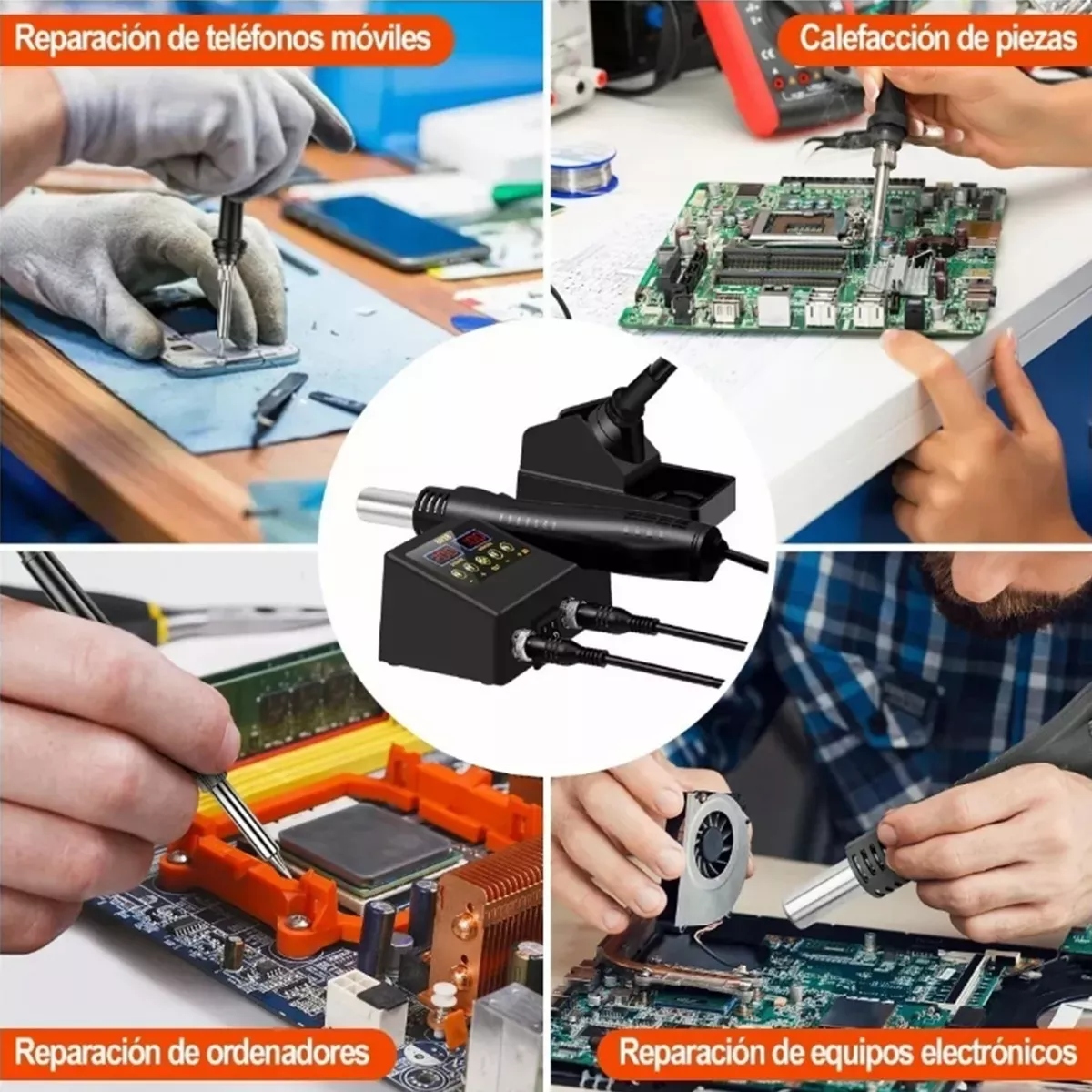 Reparación de teléfonos móviles

Calefacción de piezas

Reparación de ordenadores

Reparación de equipos electrónicos