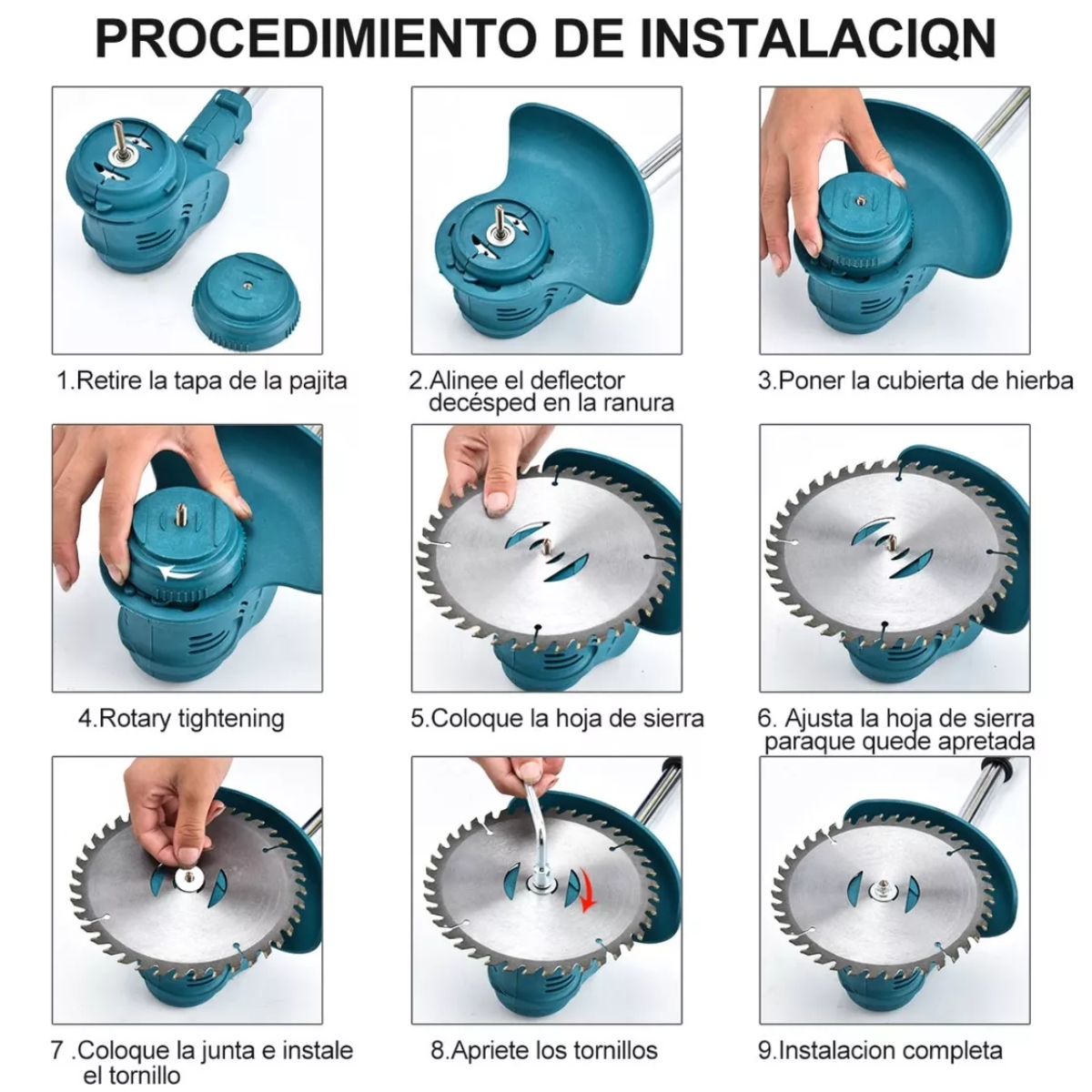 PROCEDIMIENTO DE INSTALACIQN

1.Retire la tapa de la pajita

2.Alinee el deflector decésped en la ranura

3.Poner la cubierta de hierba

4.Rotary tightening

5.Coloque la hoja de sierra

6. Ajusta la hoja de sierra paraque quede apretada

7 .Coloque la junta e instale el tornillo

8.Apriete los tornillos

9.Instalacion completa