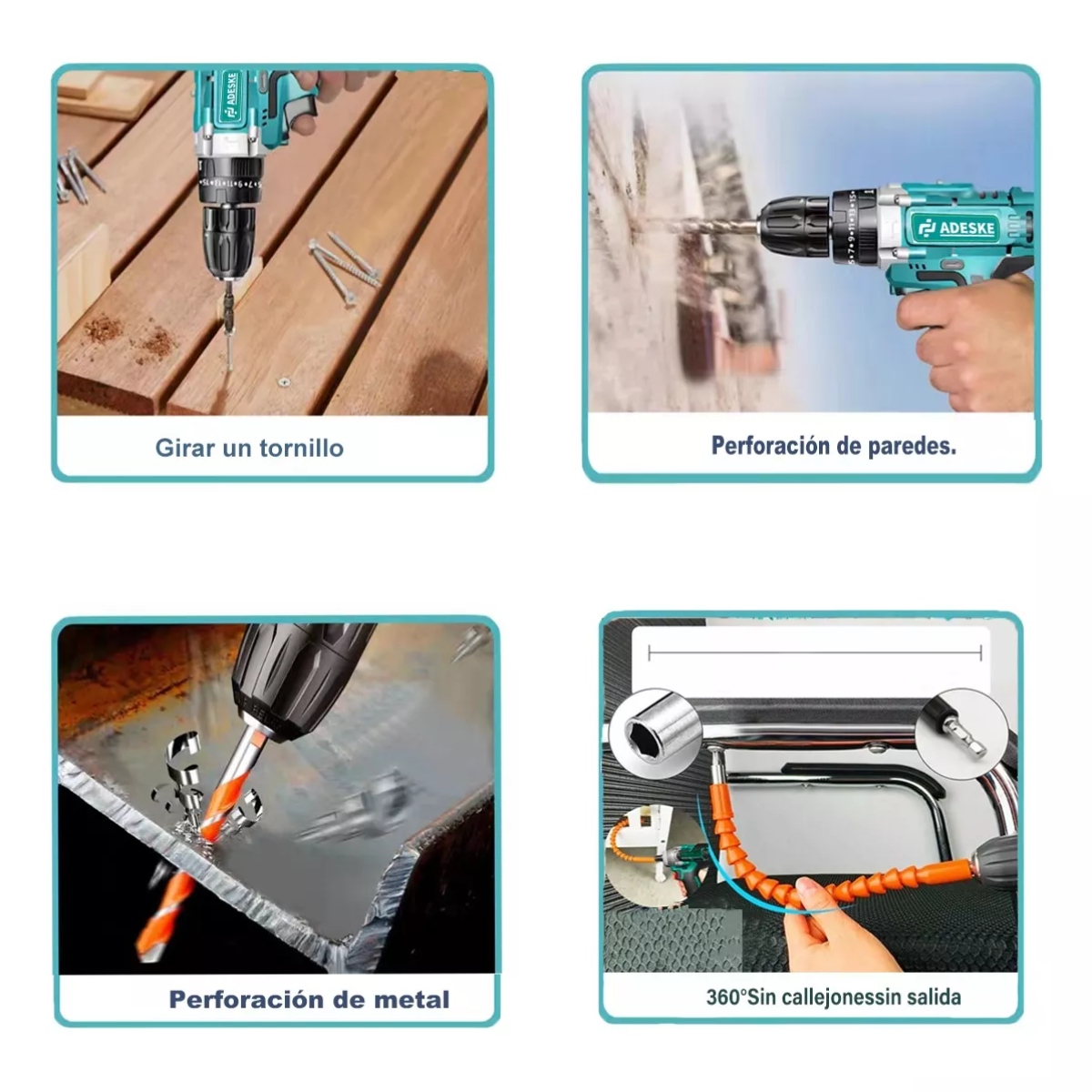 ADESKE

Girar un tornillo

ADESKE

Perforación de paredes.

Perforación de metal

360°Sin callejonessin salida