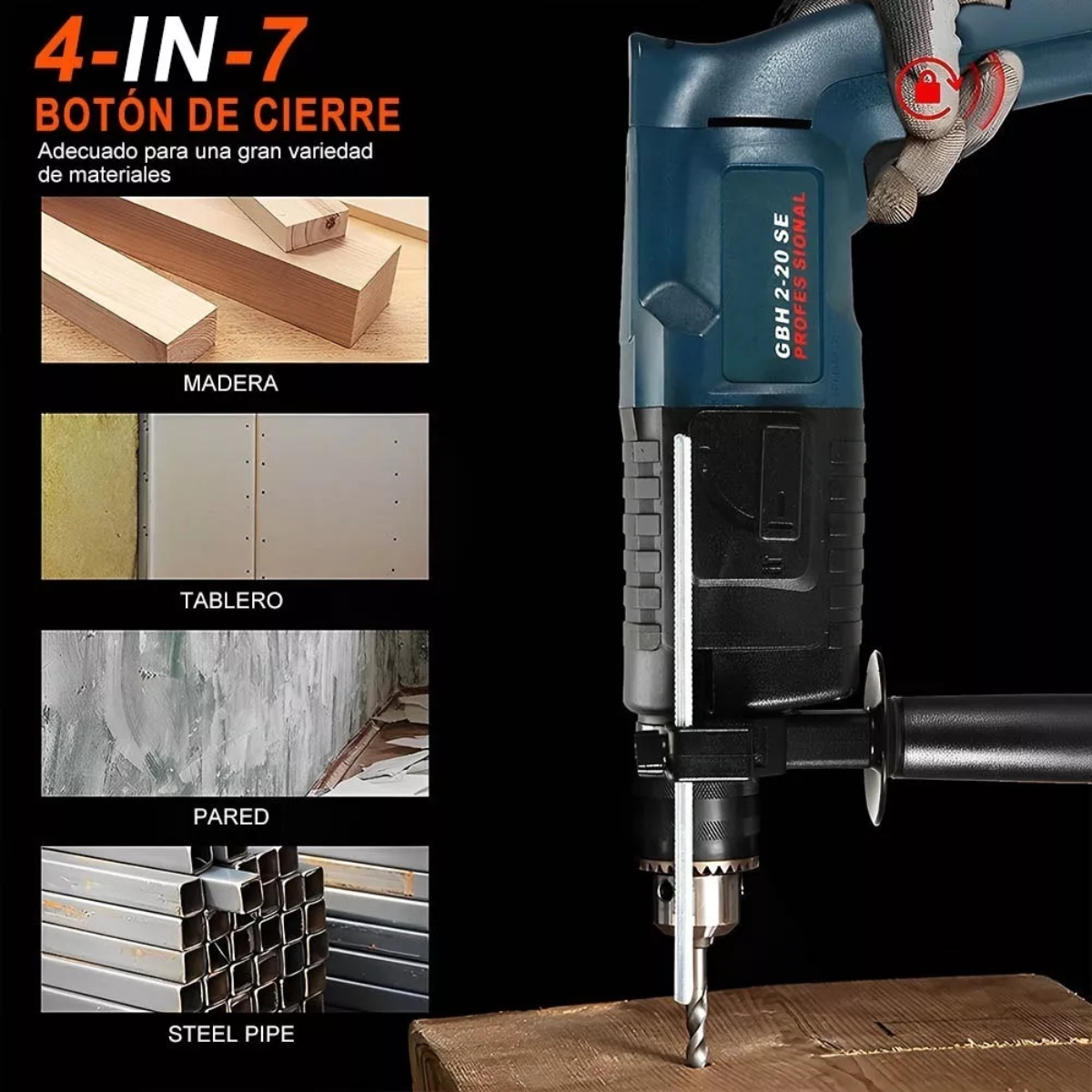 4-IN-7
BOTÓN DE CIERRE
Adecuado para una gran variedad de materiales

MADERA

TABLERO

PARED

STEEL PIPE

GBH 2-20 SE
PROFES SIONAL