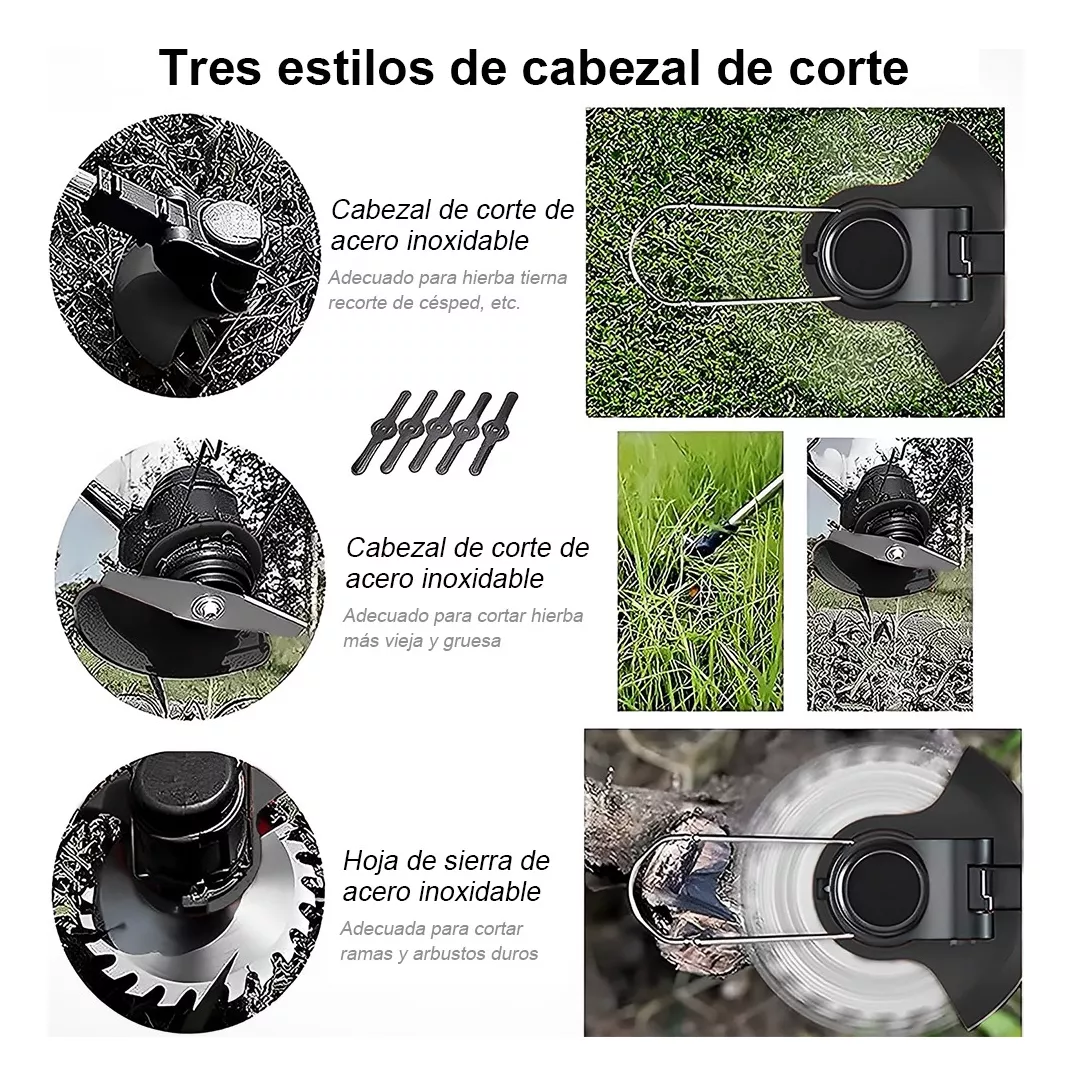 Tres estilos de cabezal de corte

Cabezal de corte de acero inoxidable

Adecuado para hierba tierna recorte de césped, etc.

Cabezal de corte de acero inoxidable

Adecuado para cortar hierba más vieja y gruesa

Hoja de sierra de acero inoxidable

Adecuada para cortar ramas y arbustos duros