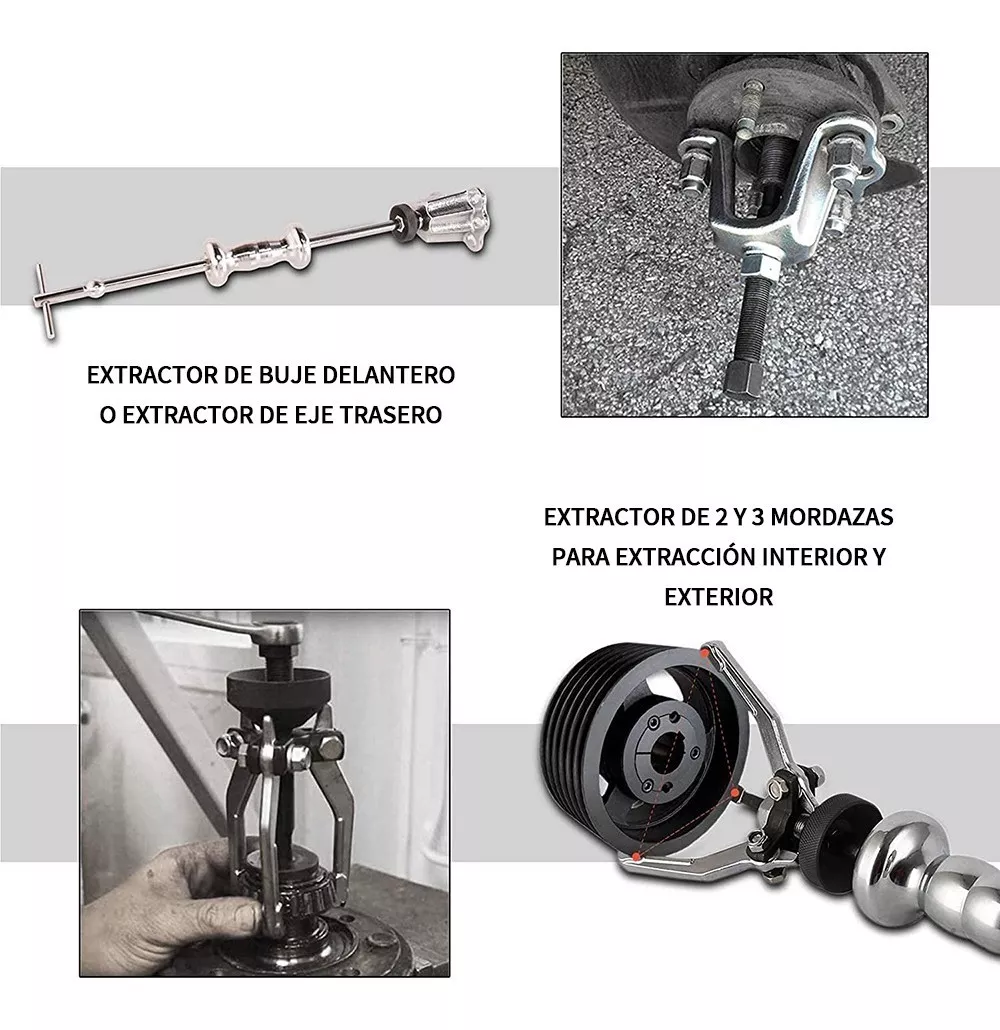 EXTRACTOR DE BUJE DELANTERO
O EXTRACTOR DE EJE TRASERO

EXTRACTOR DE 2 Y 3 MORDAZAS
PARA EXTRACCIÓN INTERIOR Y
EXTERIOR