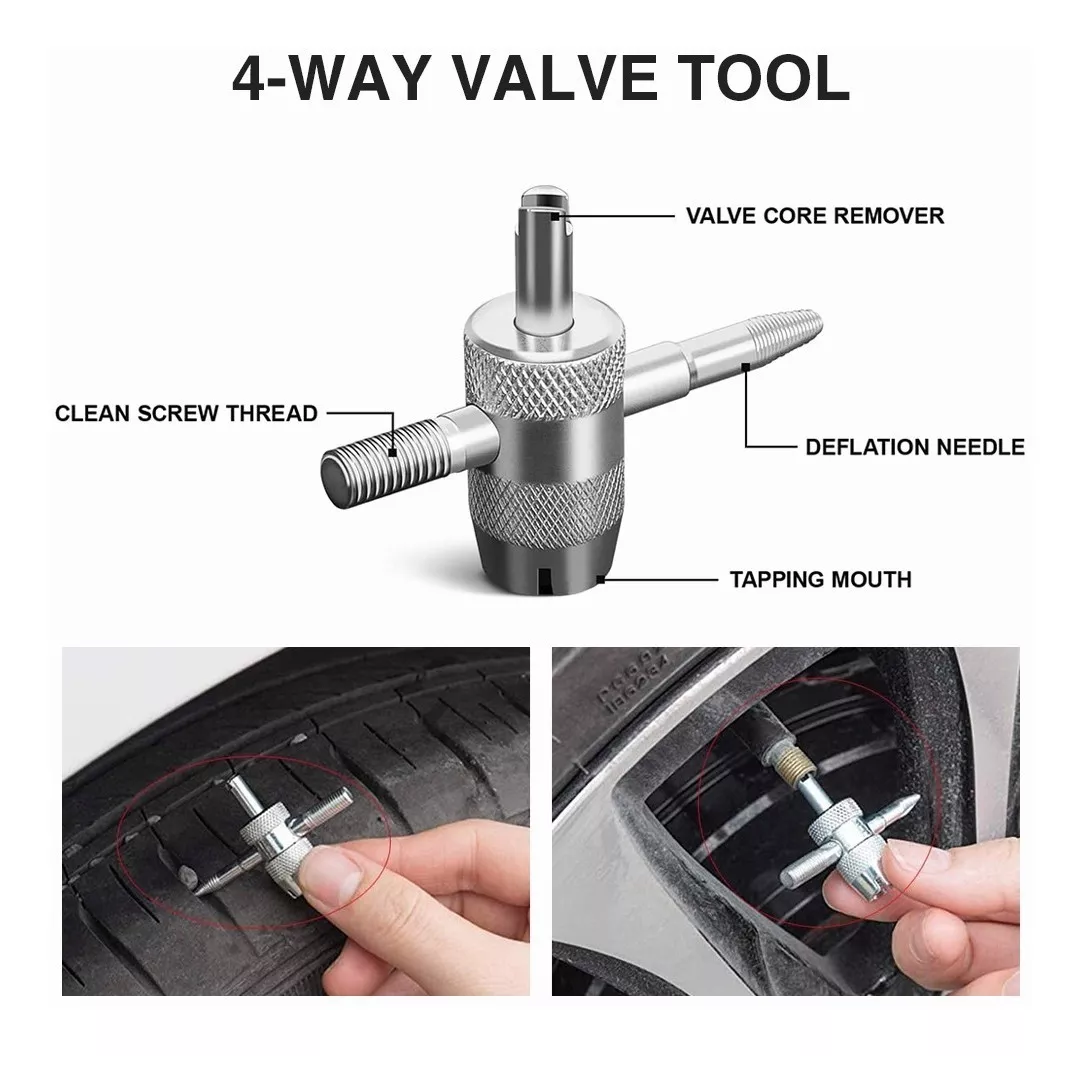 4-WAY VALVE TOOL

VALVE CORE REMOVER

CLEAN SCREW THREAD

DEFLATION NEEDLE

TAPPING MOUTH