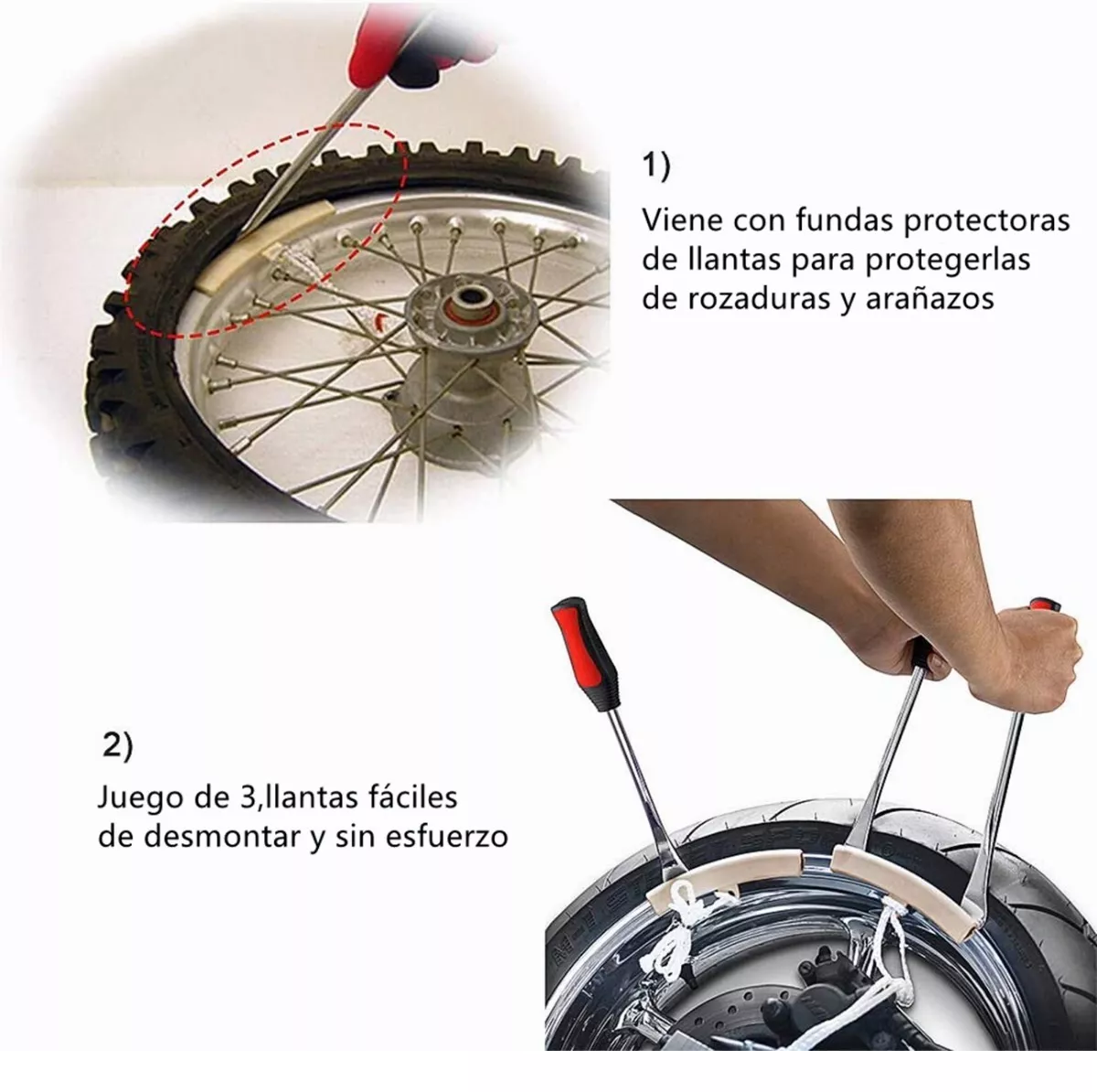 1)

Viene con fundas protectoras de llantas para protegerlas de rozaduras y arañazos

2)

Juego de 3,llantas fáciles de desmontar y sin esfuerzo