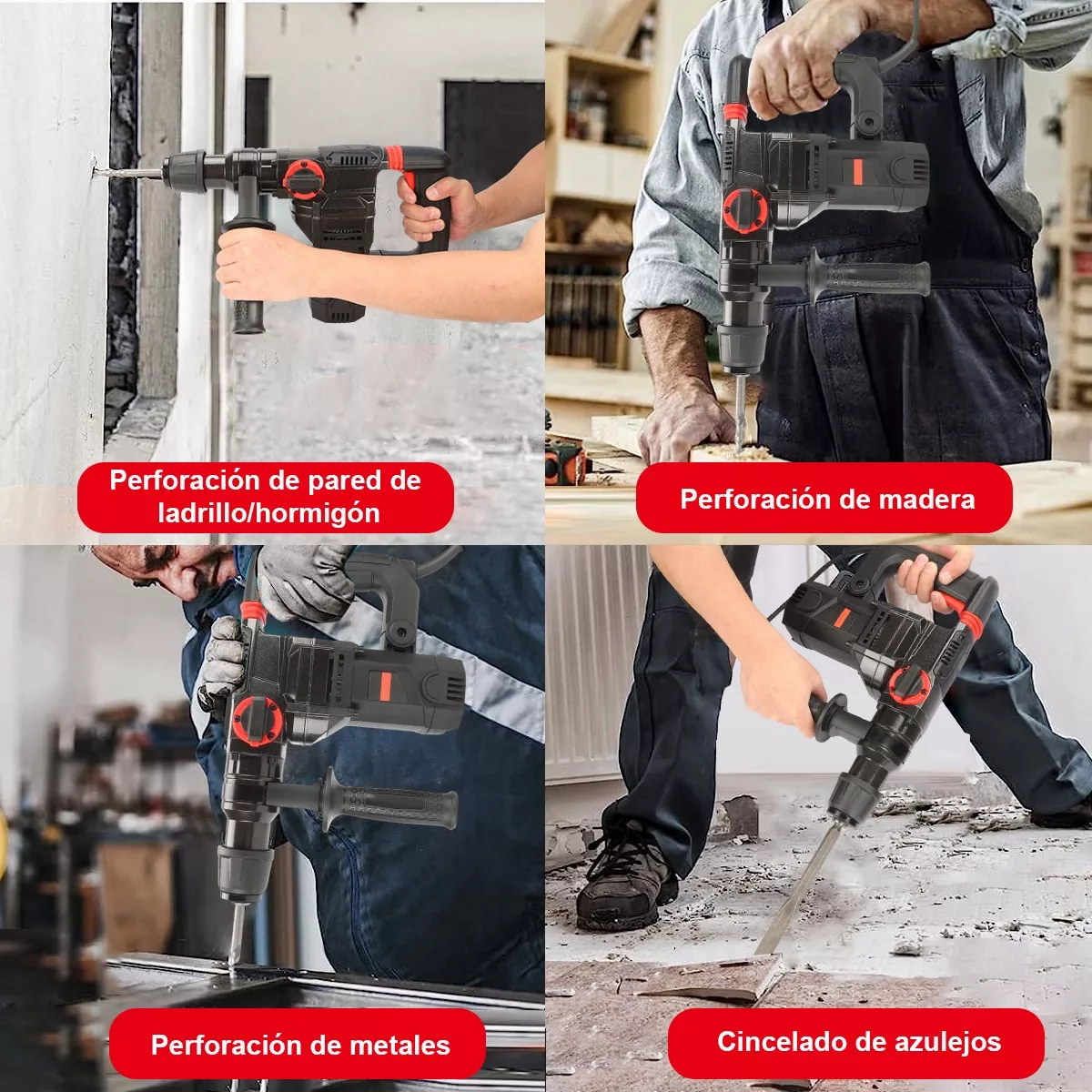 Perforación de pared de ladrillo/hormigón

Perforación de madera

Perforación de metales

Cincelado de azulejos