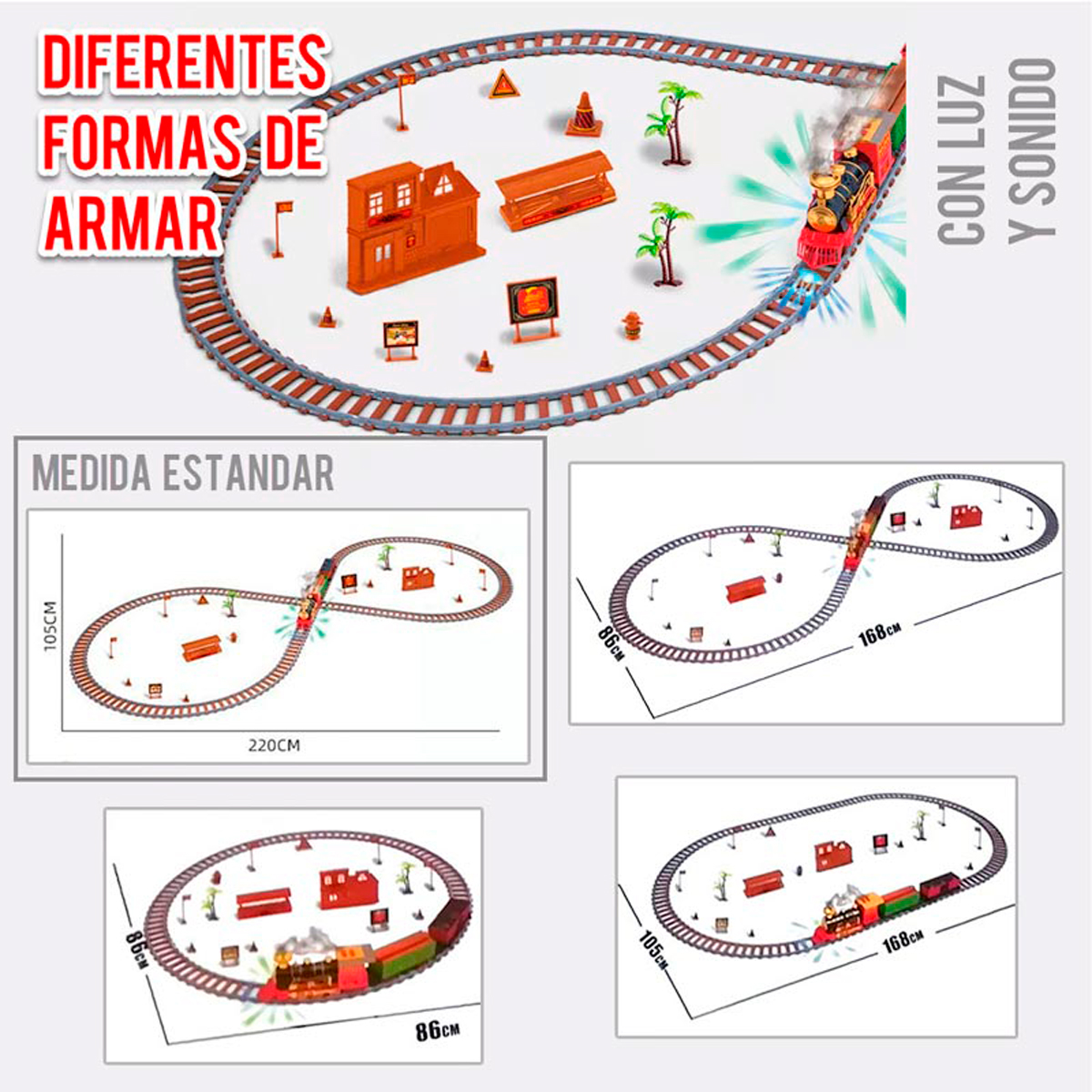 DIFERENTES FORMAS DE ARMAR

CON LUZ Y SONIDO

MEDIDA ESTANDAR

105CM

220CM

86CM

168CM

86CM

86CM

105CM

168CM