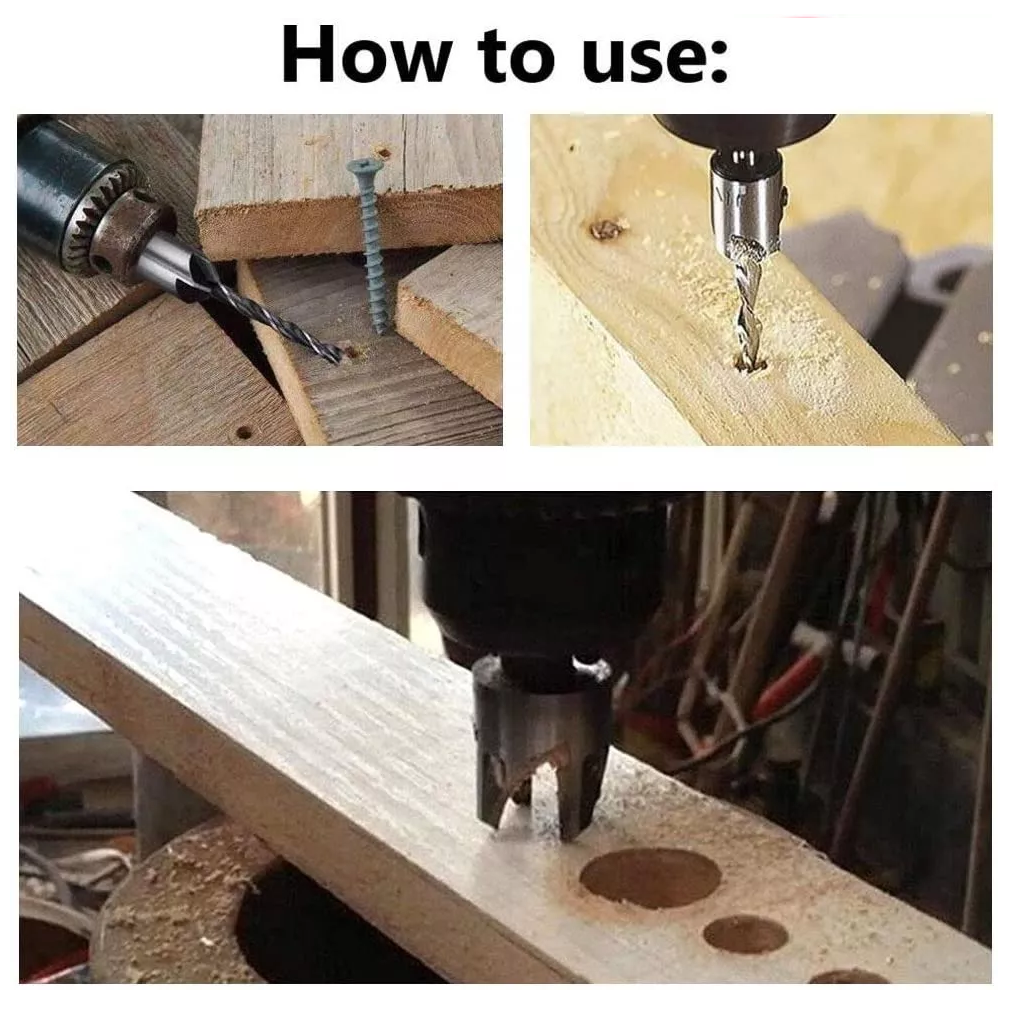 How to use: