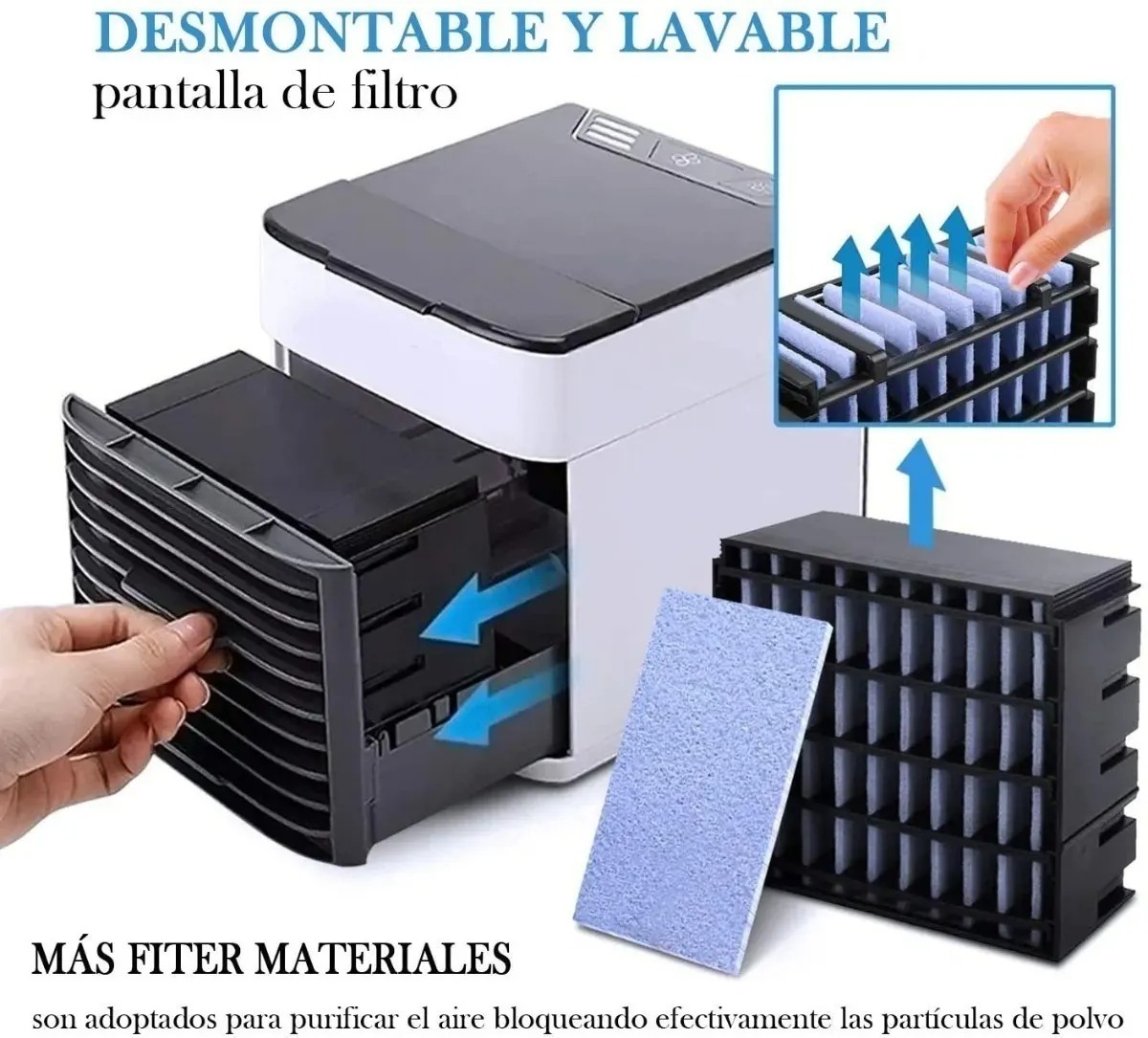 DESMONTABLE Y LAVABLE
pantalla de filtro

MÁS FITER MATERIALES
son adoptados para purificar el aire bloqueando efectivamente las partículas de polvo