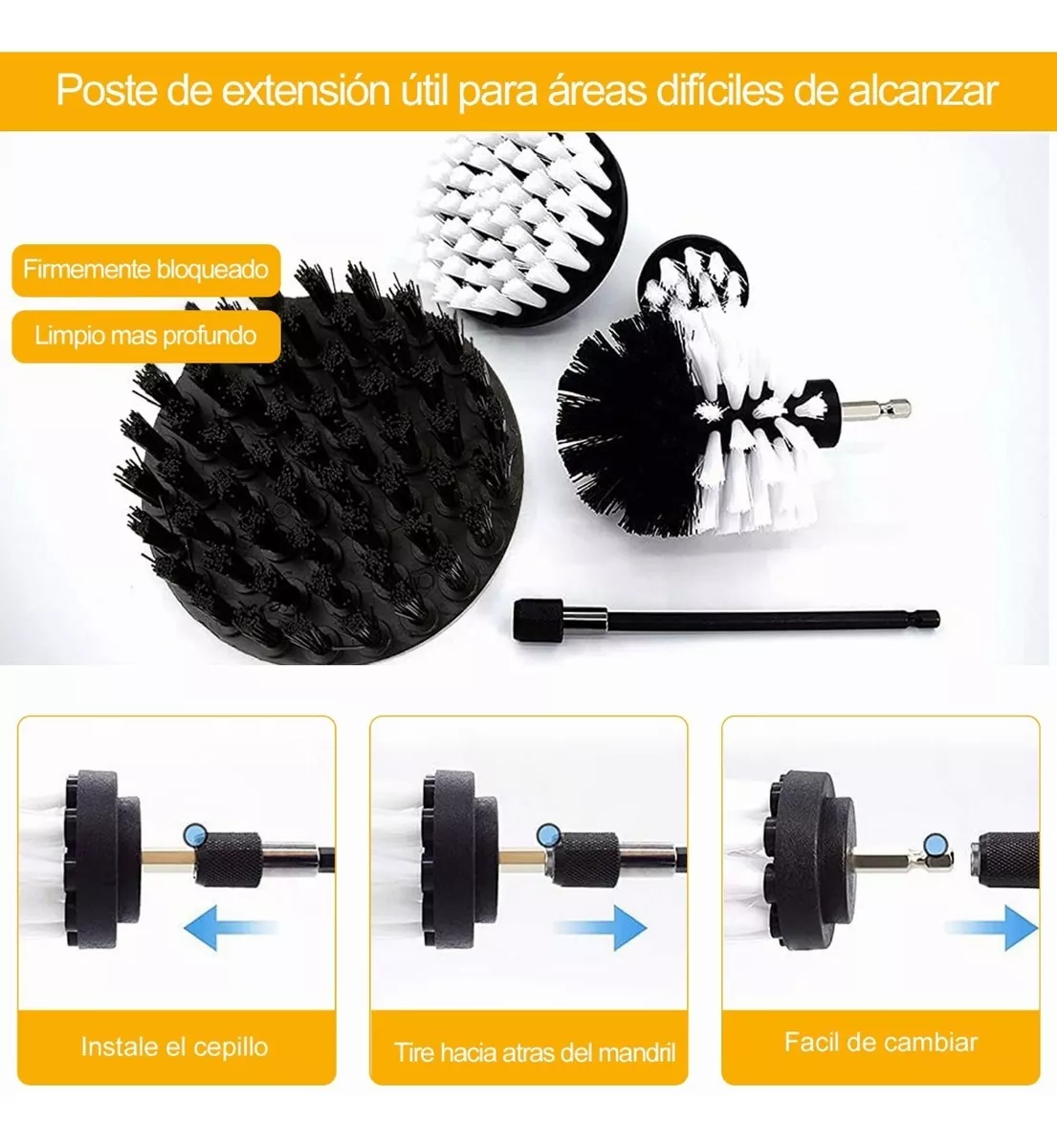 Poste de extensión útil para áreas difíciles de alcanzar

Firmemente bloqueado

Limpio mas profundo

Instale el cepillo

Tire hacia atras del mandril

Facil de cambiar