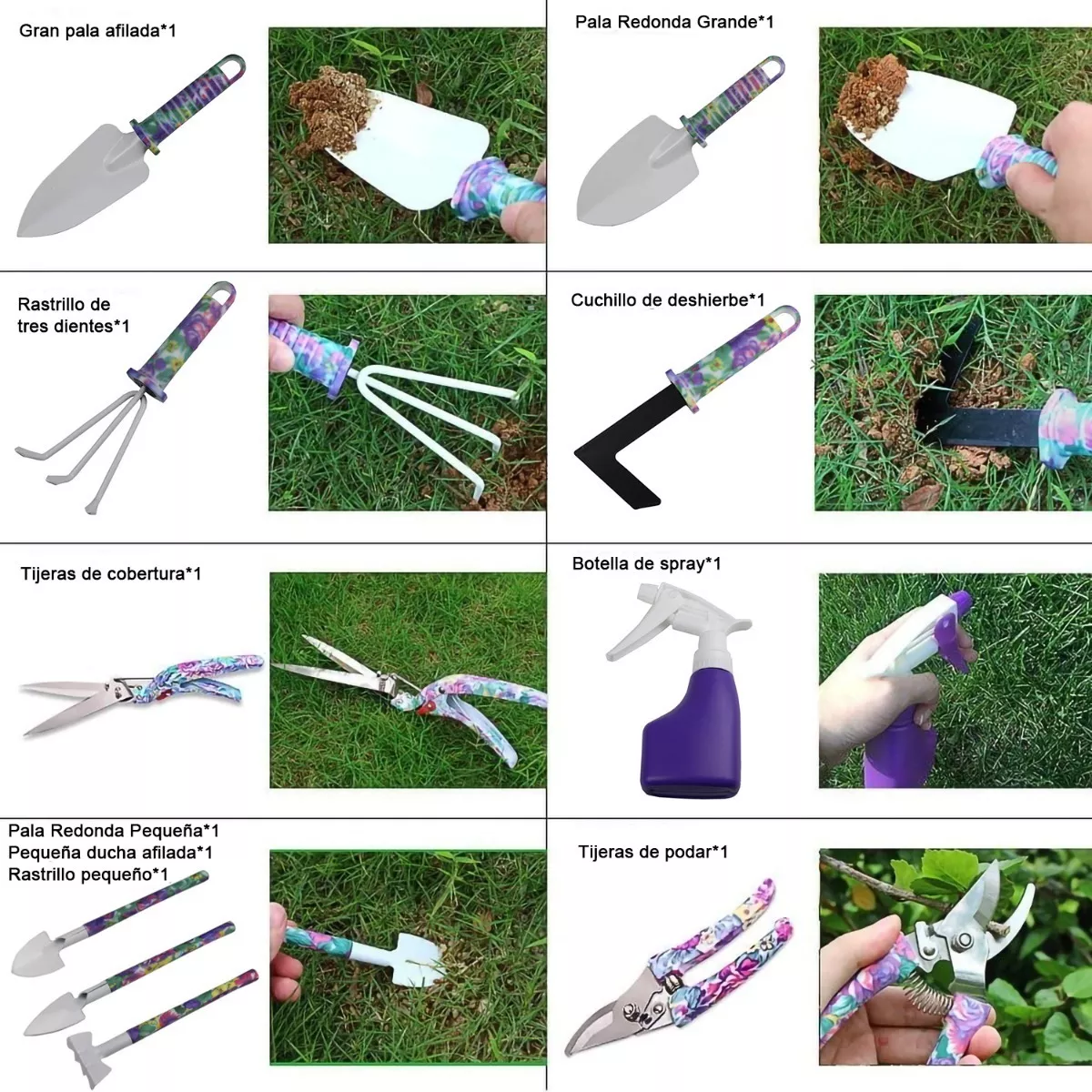 Gran pala afilada*1

Pala Redonda Grande*1

Rastrillo de tres dientes*1

Cuchillo de deshierbe*1

Tijeras de cobertura*1

Botella de spray*1

Pala Redonda Pequeña*1
Pequeña ducha afilada*1
Rastrillo pequeño*1

Tijeras de podar*1