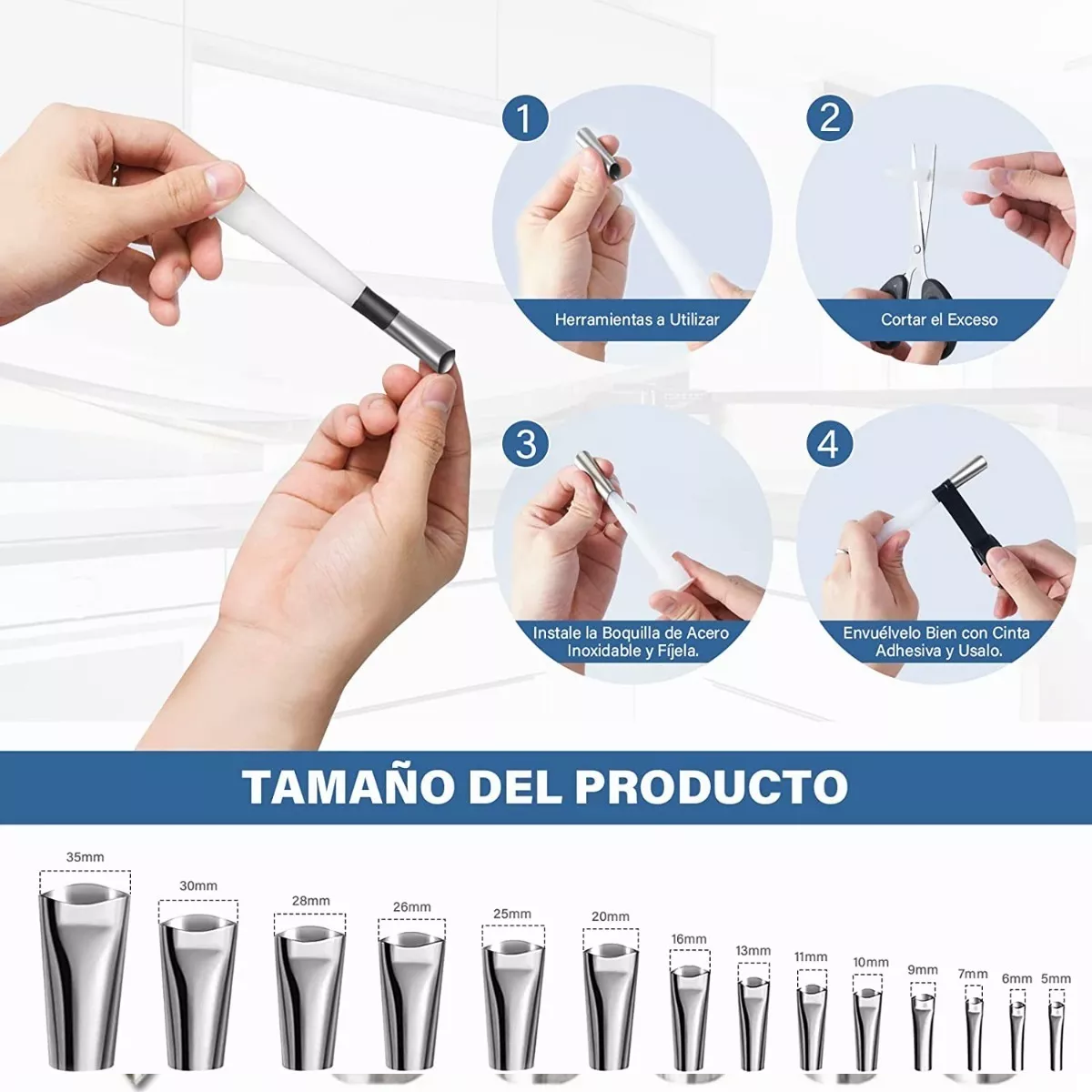 1

Herramientas a Utilizar

2

Cortar el Exceso

3

Instale la Boquilla de Acero Inoxidable y Fíjela.

4

Envuélvelo Bien con Cinta Adhesiva y Usalo.

TAMAÑO DEL PRODUCTO

35mm 30mm 28mm 26mm 25mm 20mm 16mm 13mm 11mm 10mm 9mm 7mm 6mm 5mm