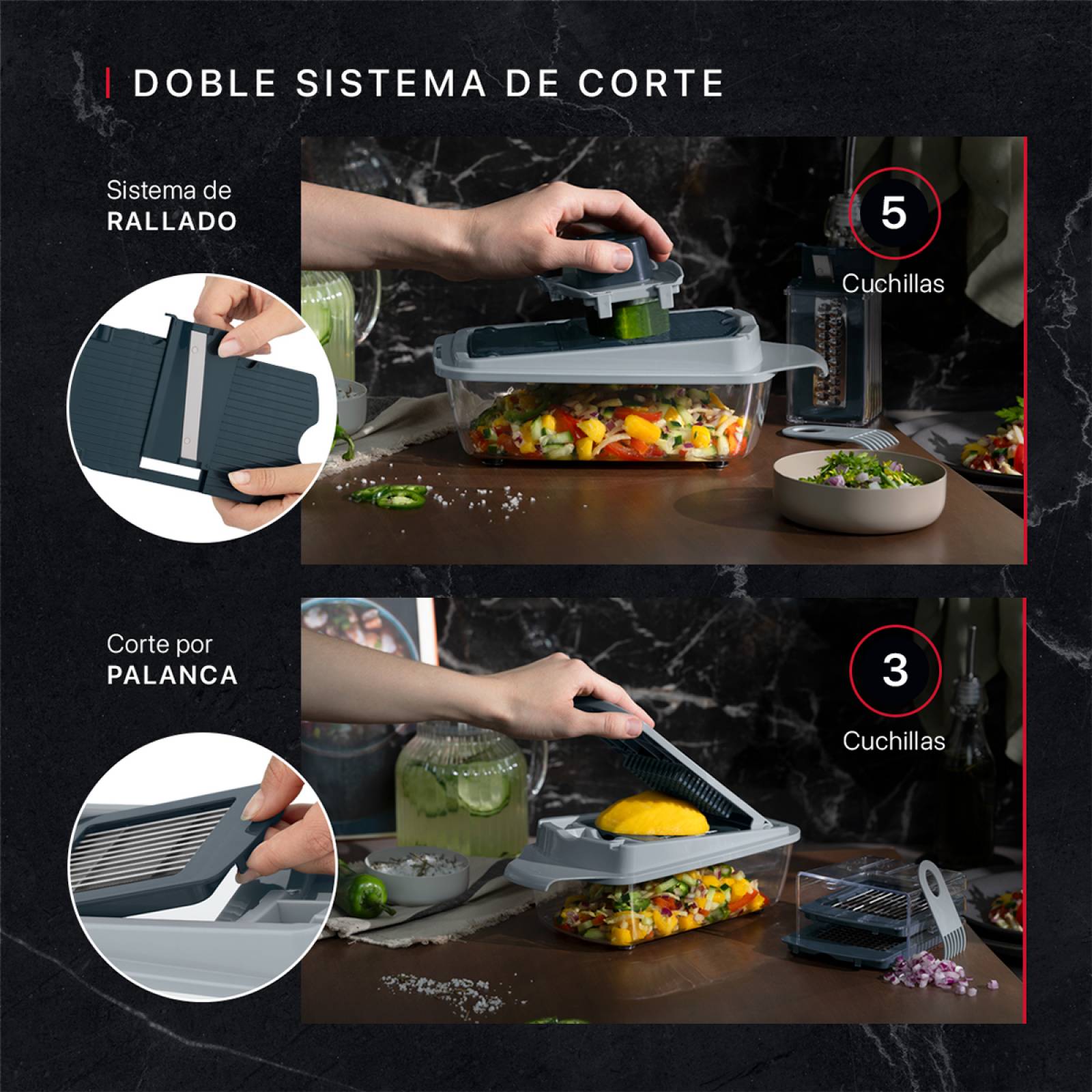 DOBLE SISTEMA DE CORTE

Sistema de
RALLADO

5
Cuchillas

Corte por
PALANCA

3
Cuchillas