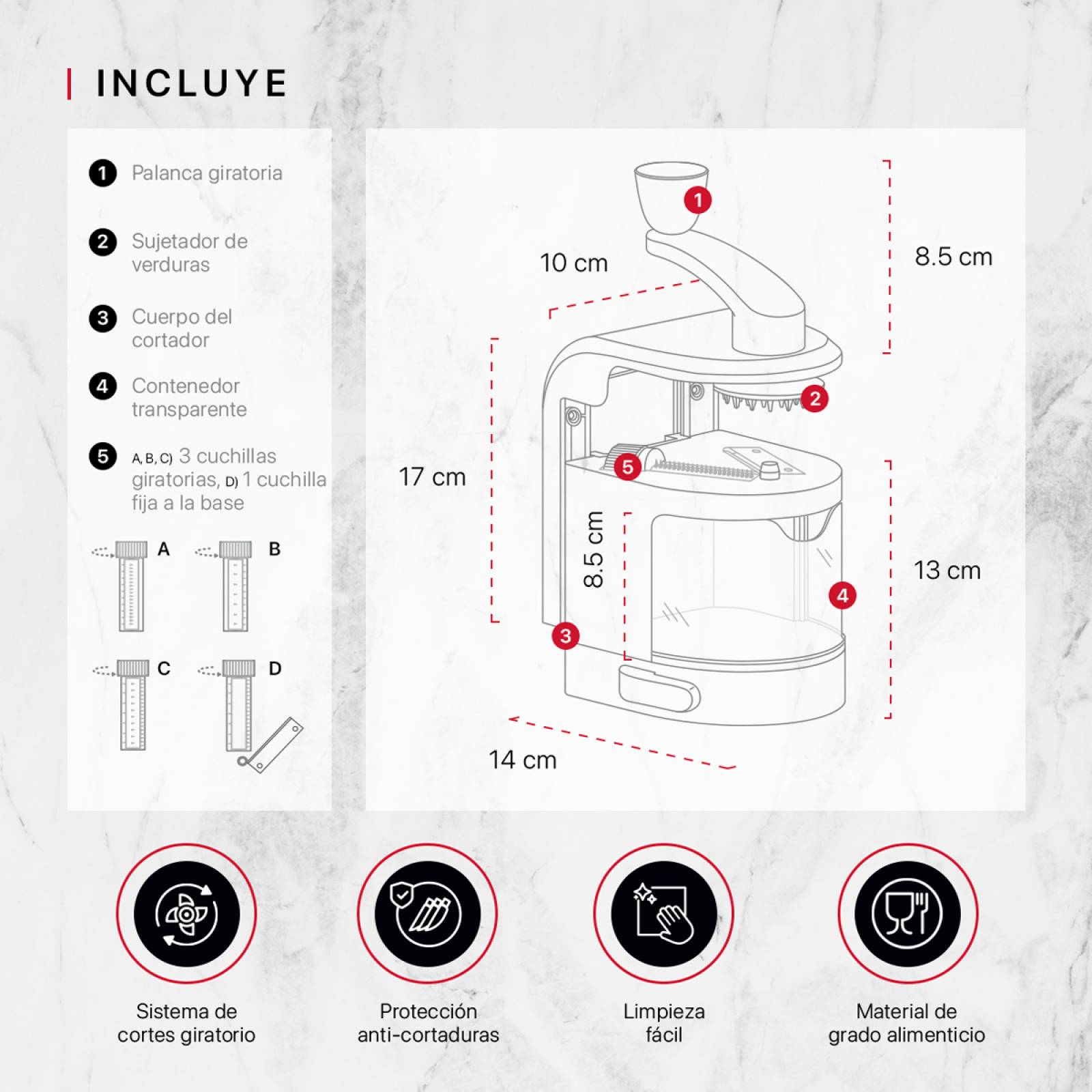 INCLUYE

1 Palanca giratoria

2 Sujetador de verduras

3 Cuerpo del cortador

4 Contenedor transparente

5 A, B, C) 3 cuchillas giratorias, D) 1 cuchilla fija a la base

A
B
C
D

1
10 cm
8.5 cm
2
17 cm
5
8.5 cm
13 cm
4
3
14 cm

Sistema de cortes giratorio

Protección anti-cortaduras

Limpieza fácil

Material de grado alimenticio